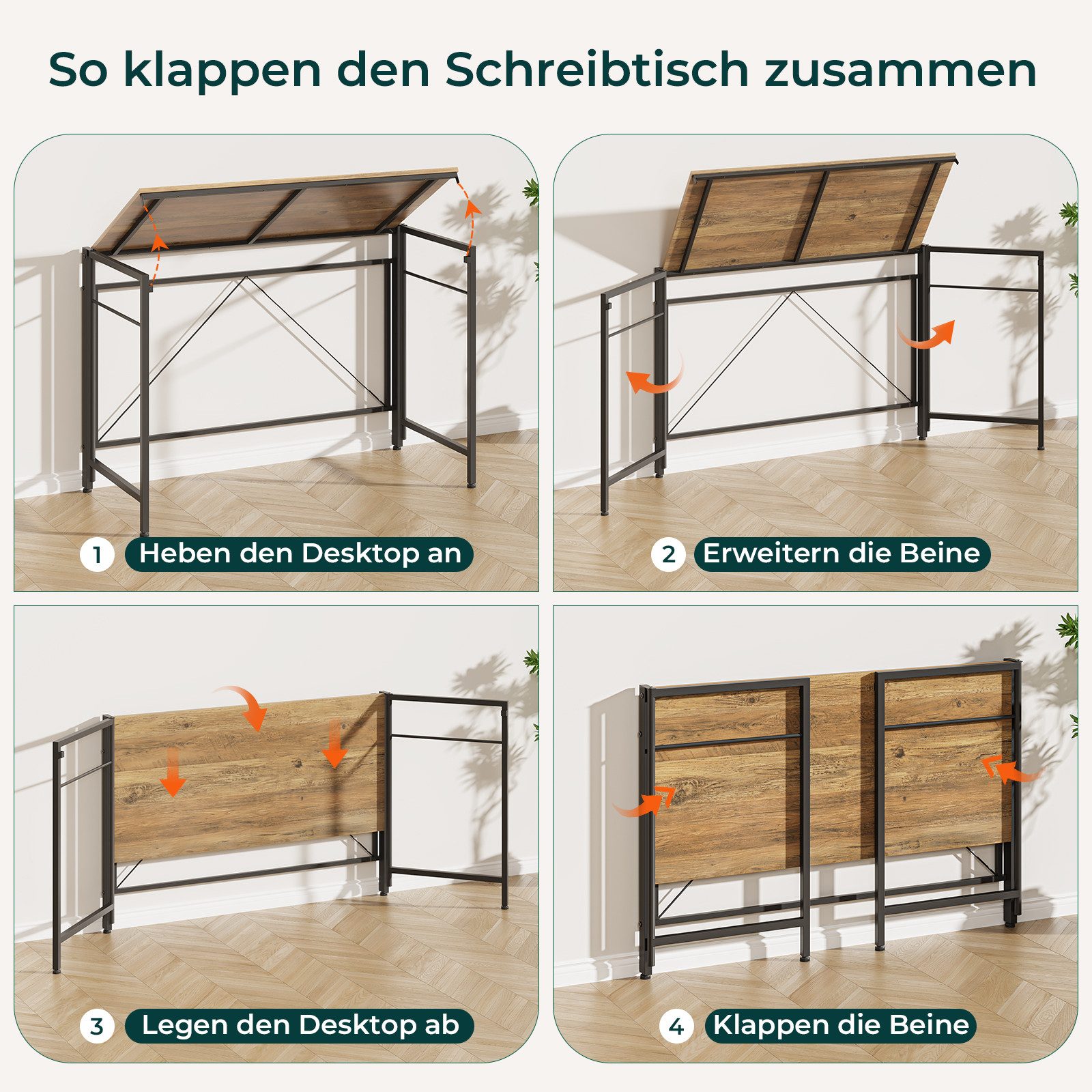 So klappen den Schreibtisch zusammen

1 Heben den Desktop an

2 Erweitern die Beine

3 Legen den Desktop ab

4 Klappen die Beine