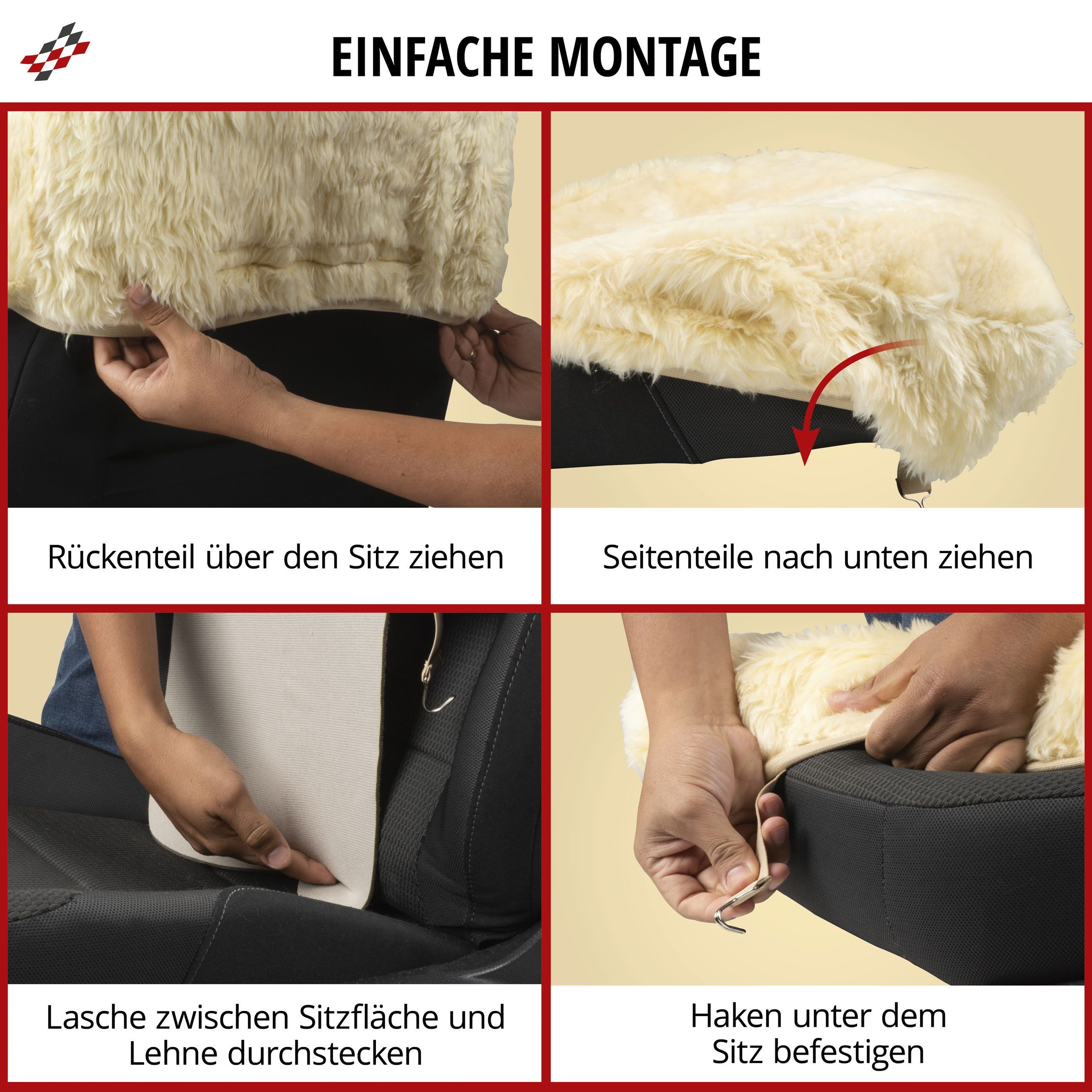 EINFACHE MONTAGE

Rückenteil über den Sitz ziehen

Seitenteile nach unten ziehen

Lasche zwischen Sitzfläche und Lehne durchstecken

Haken unter dem Sitz befestigen