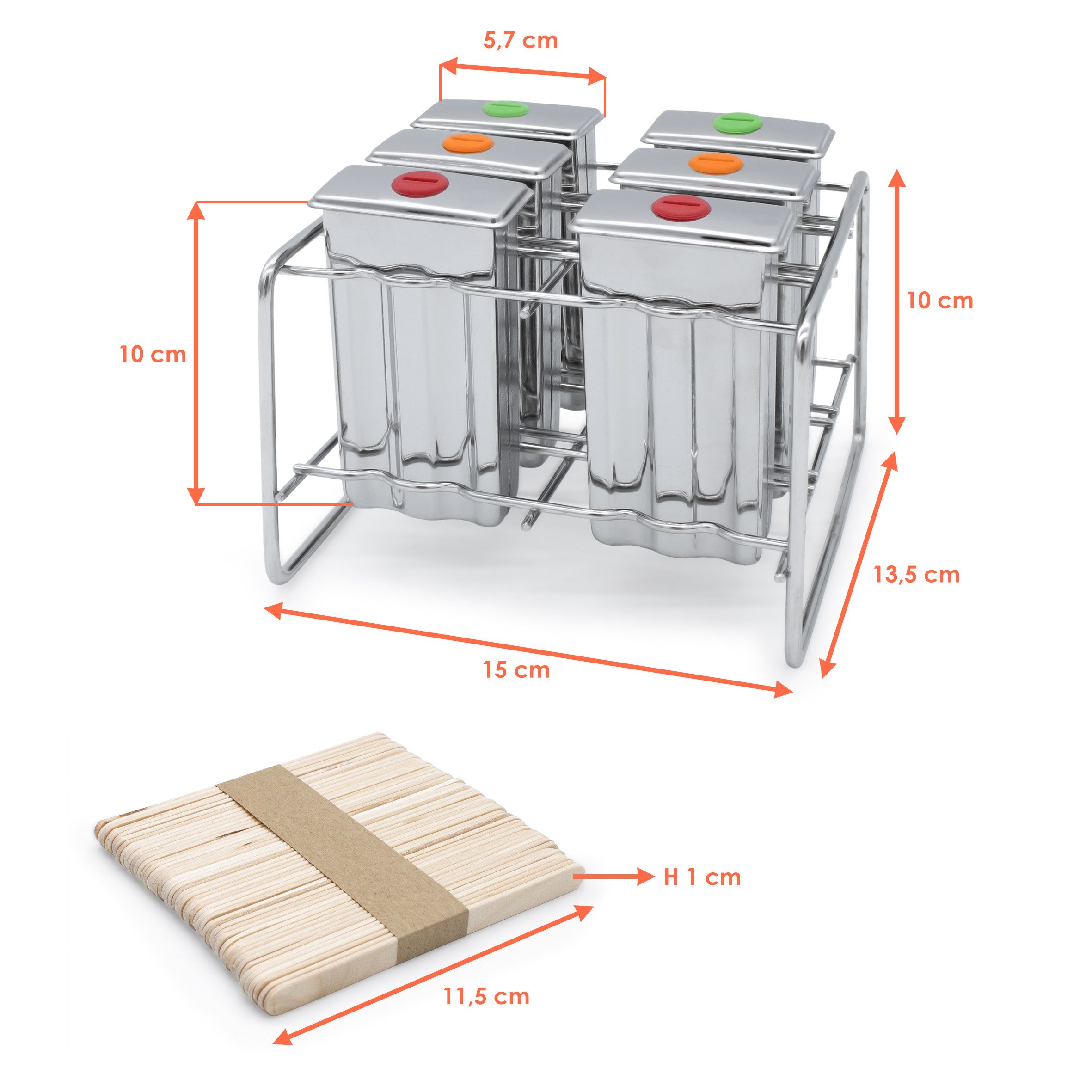 5,7 cm

10 cm

10 cm

13,5 cm

15 cm

H 1 cm

11,5 cm