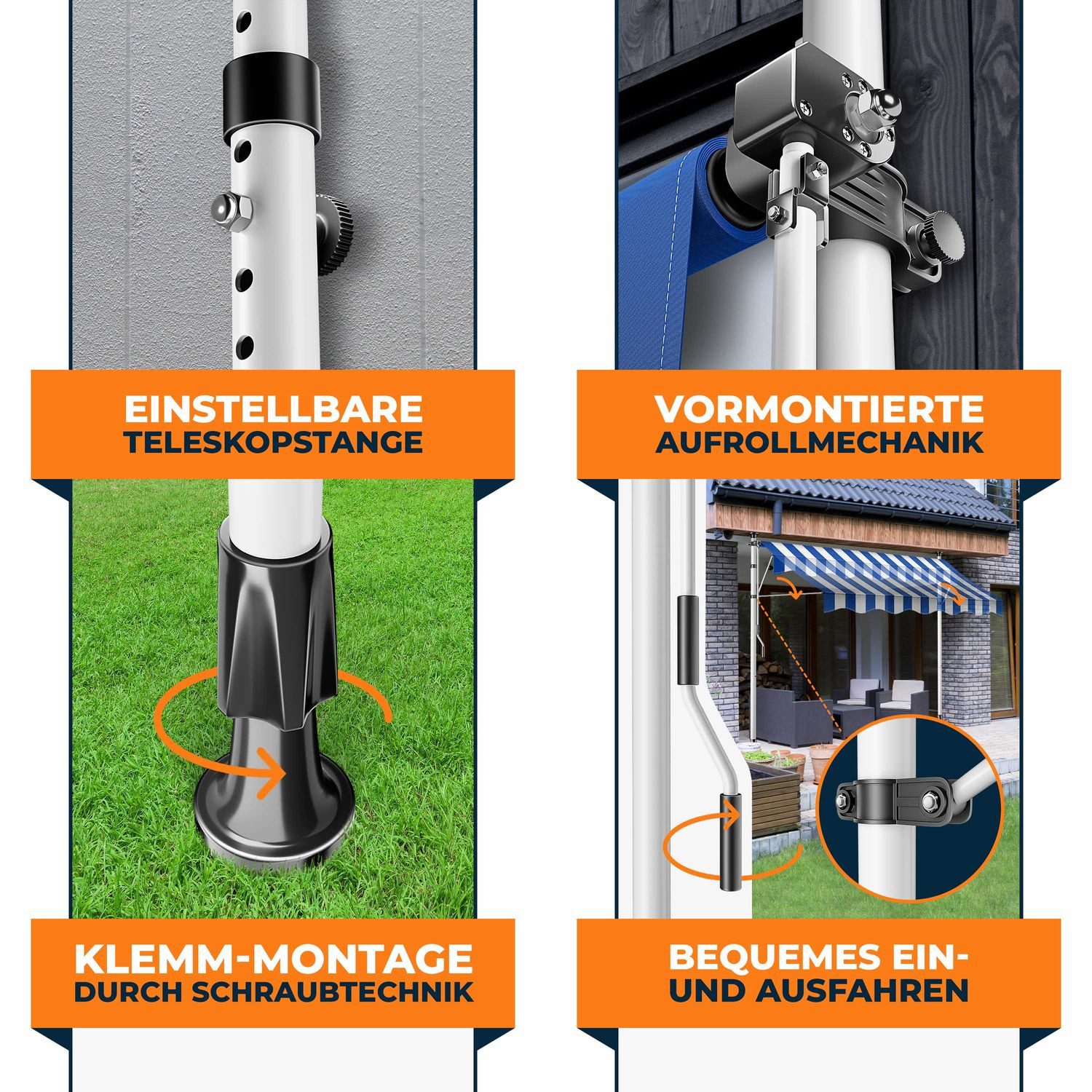 EINSTELLBARE
TELESKOPSTANGE

KLEMM-MONTAGE
DURCH SCHRAUBTECHNIK

VORMONTIERTE
AUFROLLMECHANIK

BEQUEMES EIN-
UND AUSFAHREN