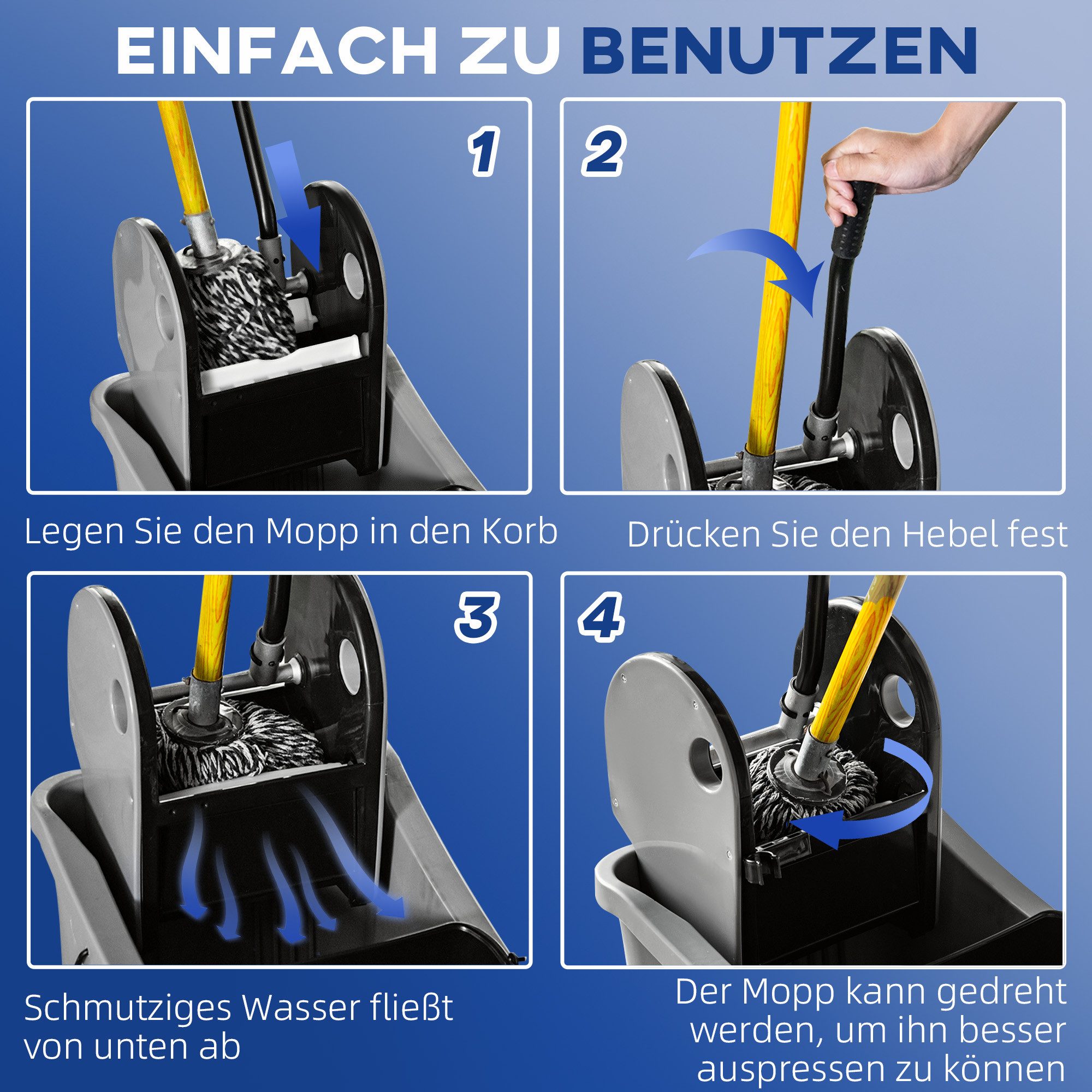 EINFACH ZU BENUTZEN

1

Legen Sie den Mopp in den Korb

2

Drücken Sie den Hebel fest

3

Schmutziges Wasser fließt von unten ab

4

Der Mopp kann gedreht werden, um ihn besser auspressen zu können