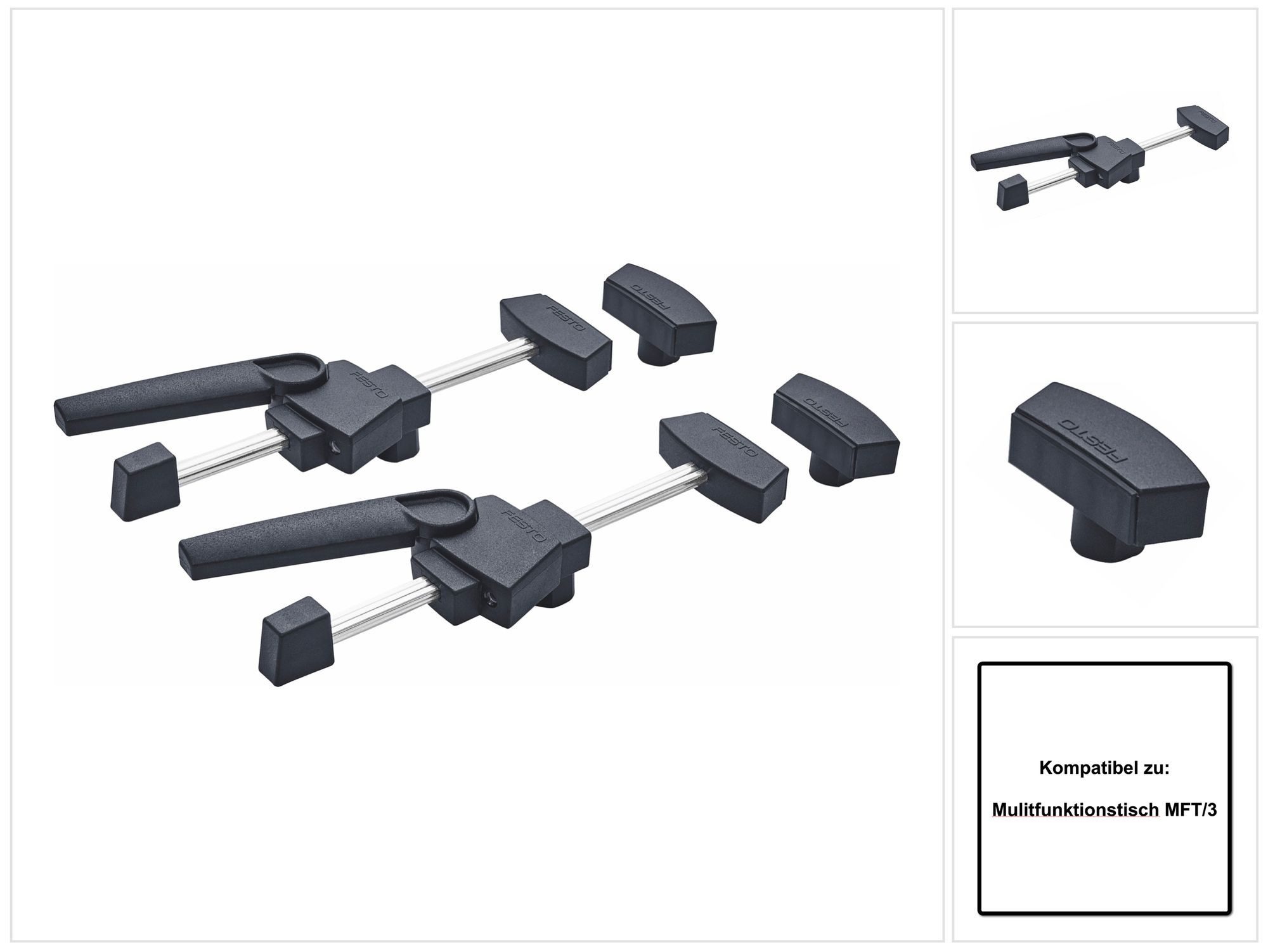 FESTO
FESTO
FESTO
FESTO
FESTO
FESTO
FESTO
FESTO

Kompatibel zu:

Mulitfunktionstisch MFT/3