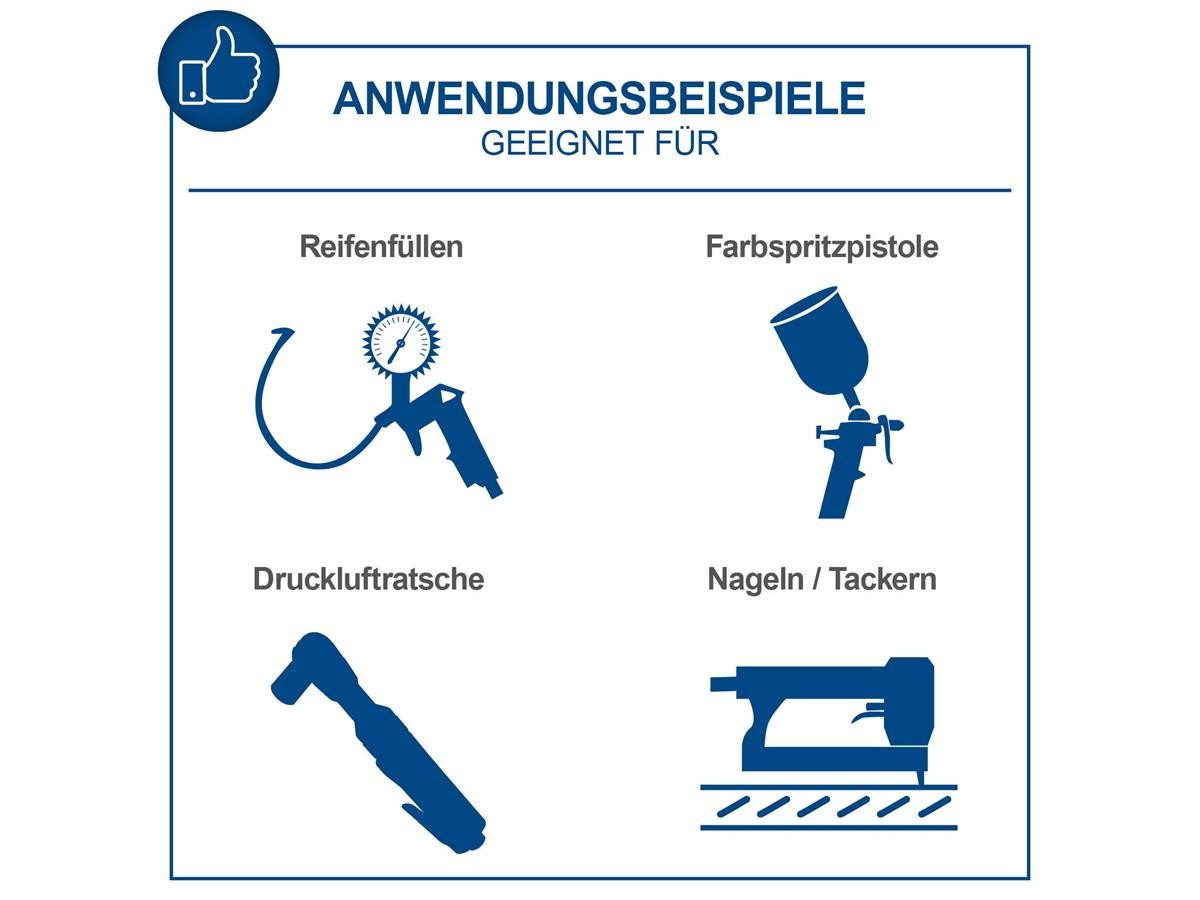 ANWENDUNGSBEISPIELE
GEEIGNET FÜR

Reifenfüllen

Farbspritzpistole

Druckluftratsche

Nageln / Tackern