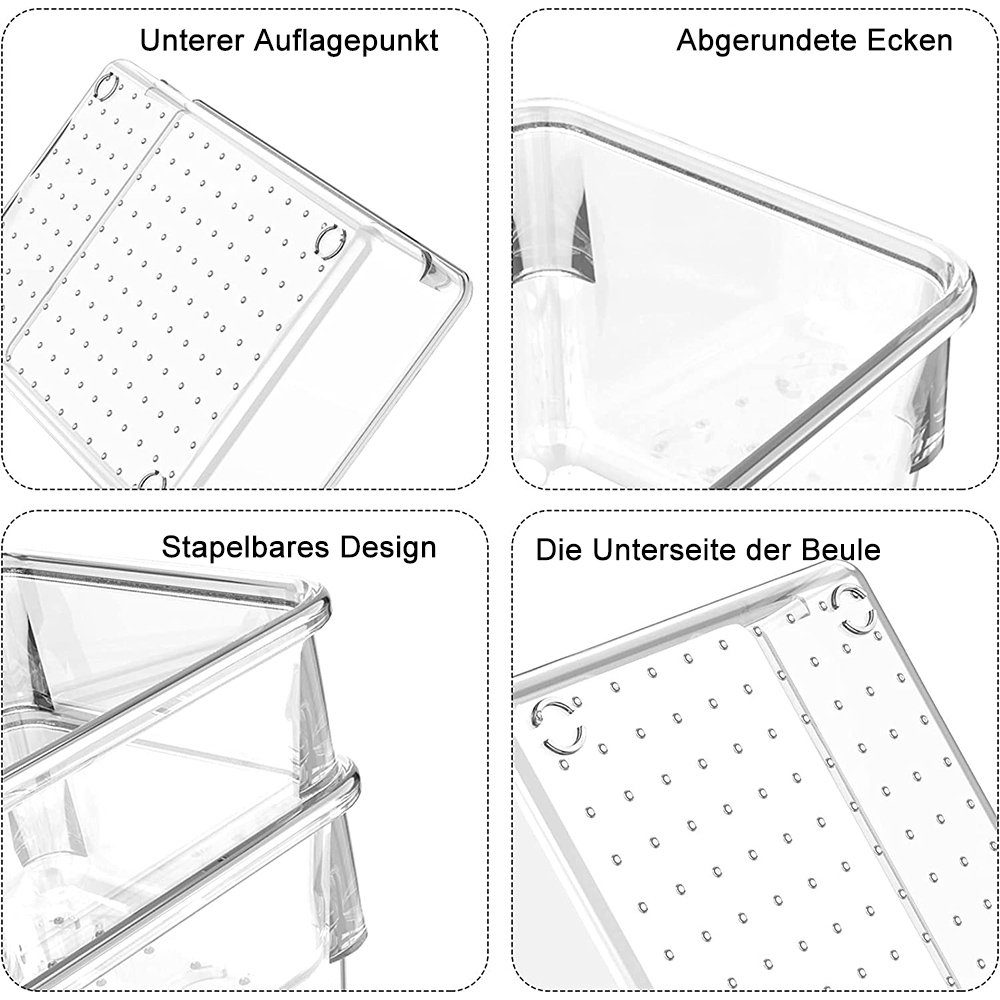 Unterer Auflagepunkt

Abgerundete Ecken

Stapelbares Design

Die Unterseite der Beule