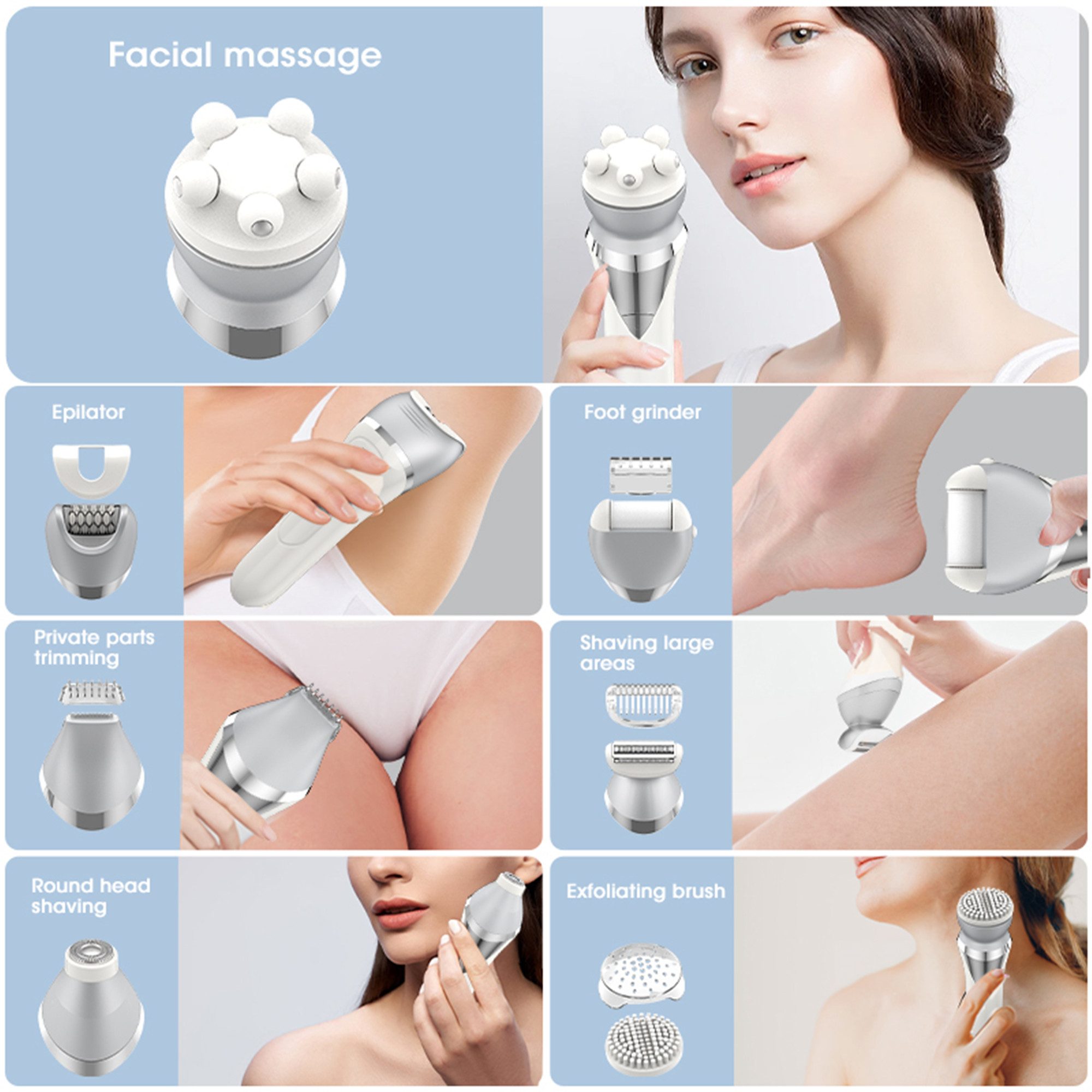 Facial massage

Epilator

Foot grinder

Private parts trimming

Shaving large areas

Round head shaving

Exfoliating brush