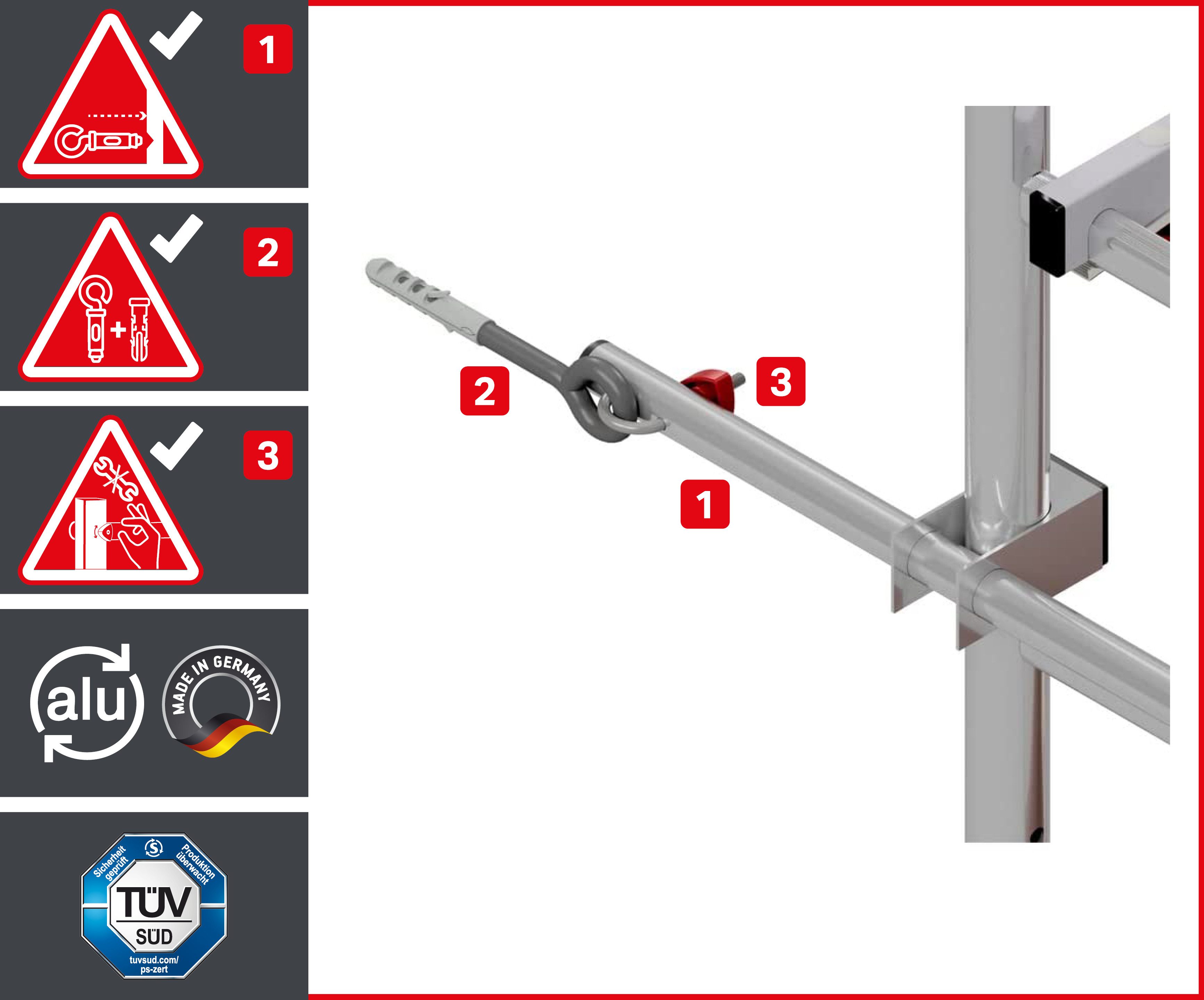 1

2

3

alu

MADE IN GERMANY

Sicherheit geprüft

Produktion überwacht

TÜV SÜD

tuvsud.com/ps-zert

2

3

1