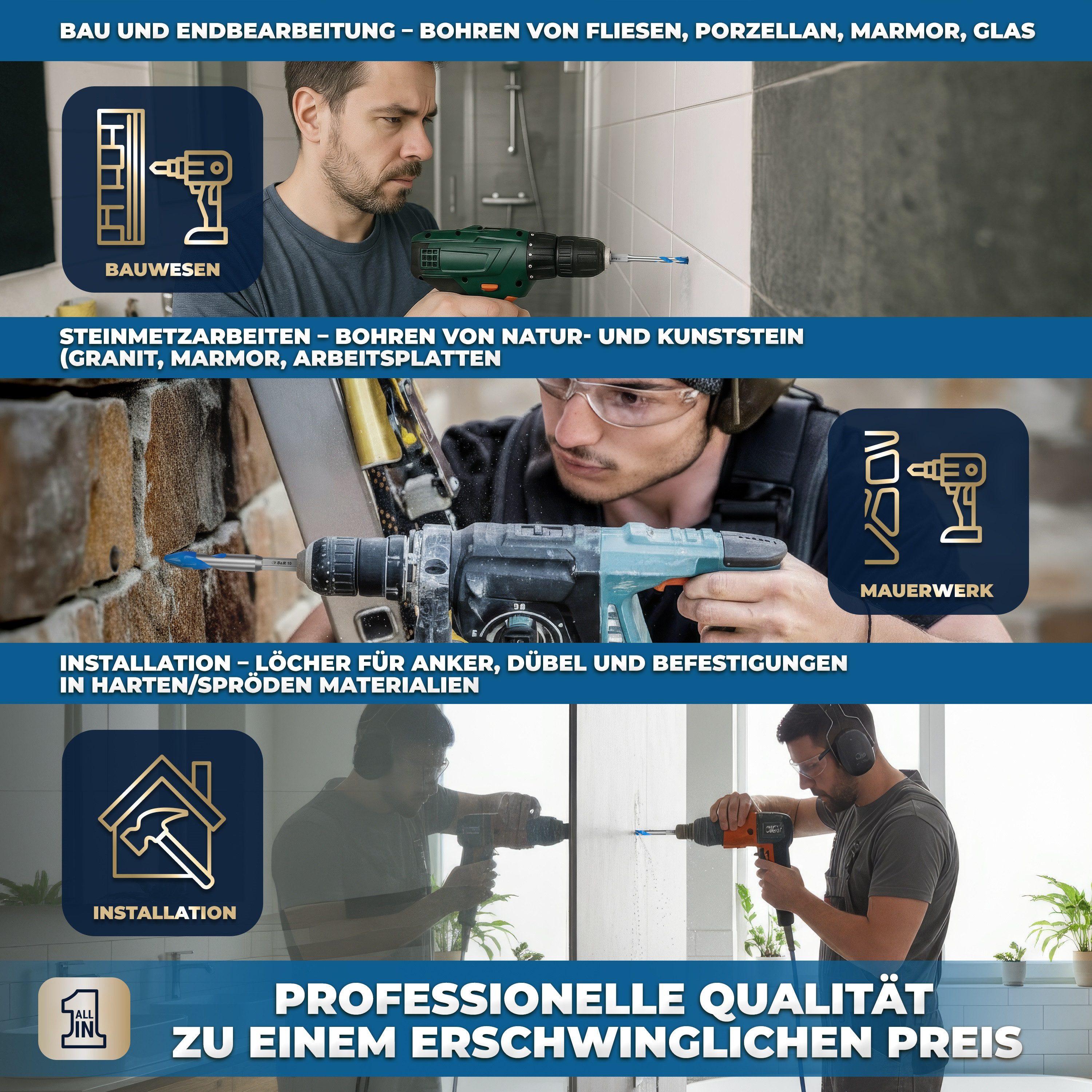 BAU UND ENDBEARBEITUNG – BOHREN VON FLIESEN, PORZELLAN, MARMOR, GLAS

BAUWESEN

STEINMETZARBEITEN – BOHREN VON NATUR- UND KUNSTSTEIN (GRANIT, MARMOR, ARBEITSPLATTEN

S&R 10

MAUERWERK

INSTALLATION – LÖCHER FÜR ANKER, DÜBEL UND BEFESTIGUNGEN IN HARTEN/SPRÖDEN MATERIALIEN

INSTALLATION

ALL IN 1

PROFESSIONELLE QUALITÄT ZU EINEM ERSCHWINGLICHEN PREIS