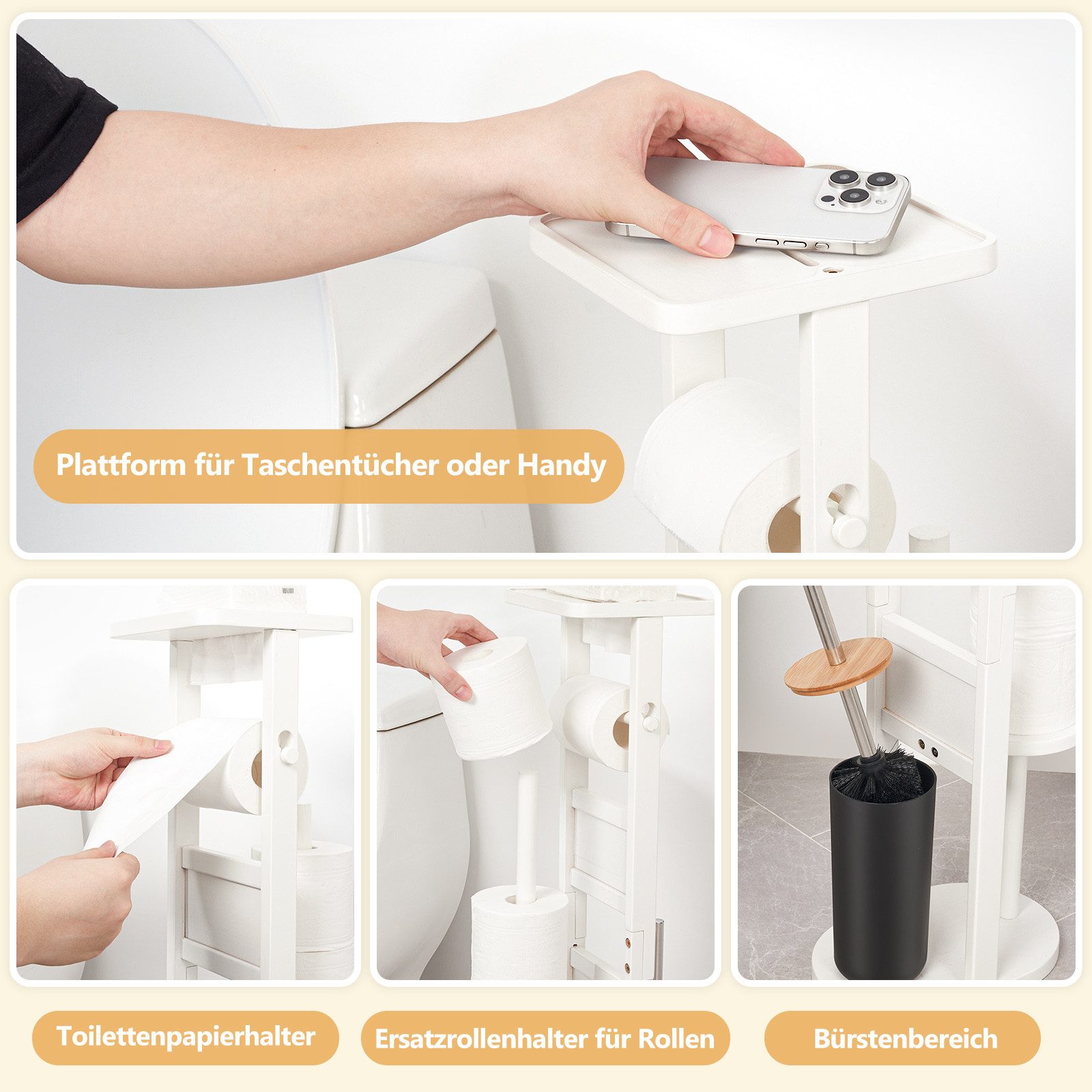 Plattform für Taschentücher oder Handy

Toilettenpapierhalter

Ersatzrollenhalter für Rollen

Bürstenbereich