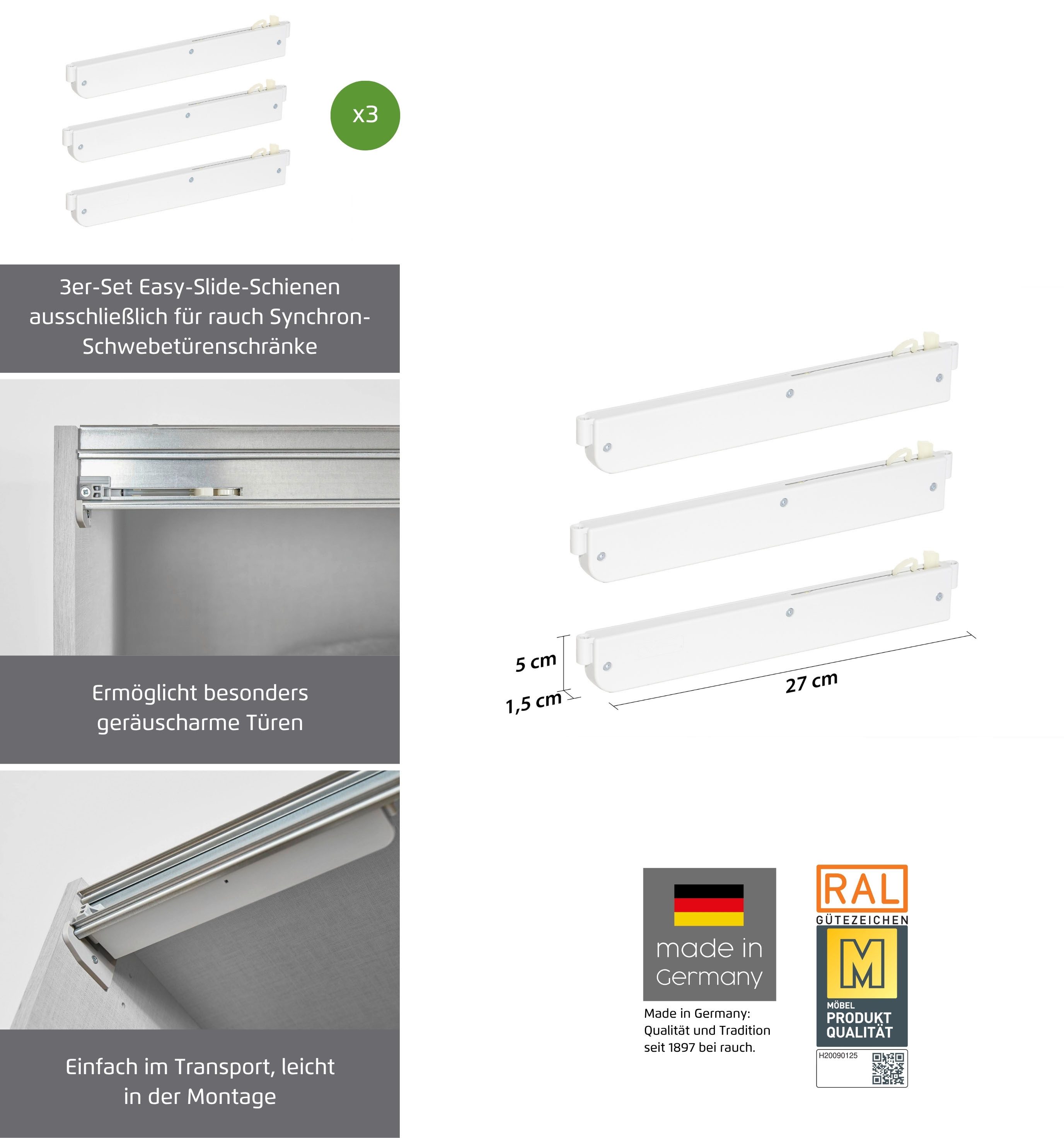 x3

3er-Set Easy-Slide-Schienen ausschließlich für rauch Synchron-Schwebetürenschränke

Ermöglicht besonders geräuscharme Türen

Einfach im Transport, leicht in der Montage

5 cm

1,5 cm

27 cm

made in Germany

Made in Germany: Qualität und Tradition seit 1897 bei rauch.

RAL

GÜTEZEICHEN

M

MÖBEL

PRODUKT QUALITÄT

H20090125