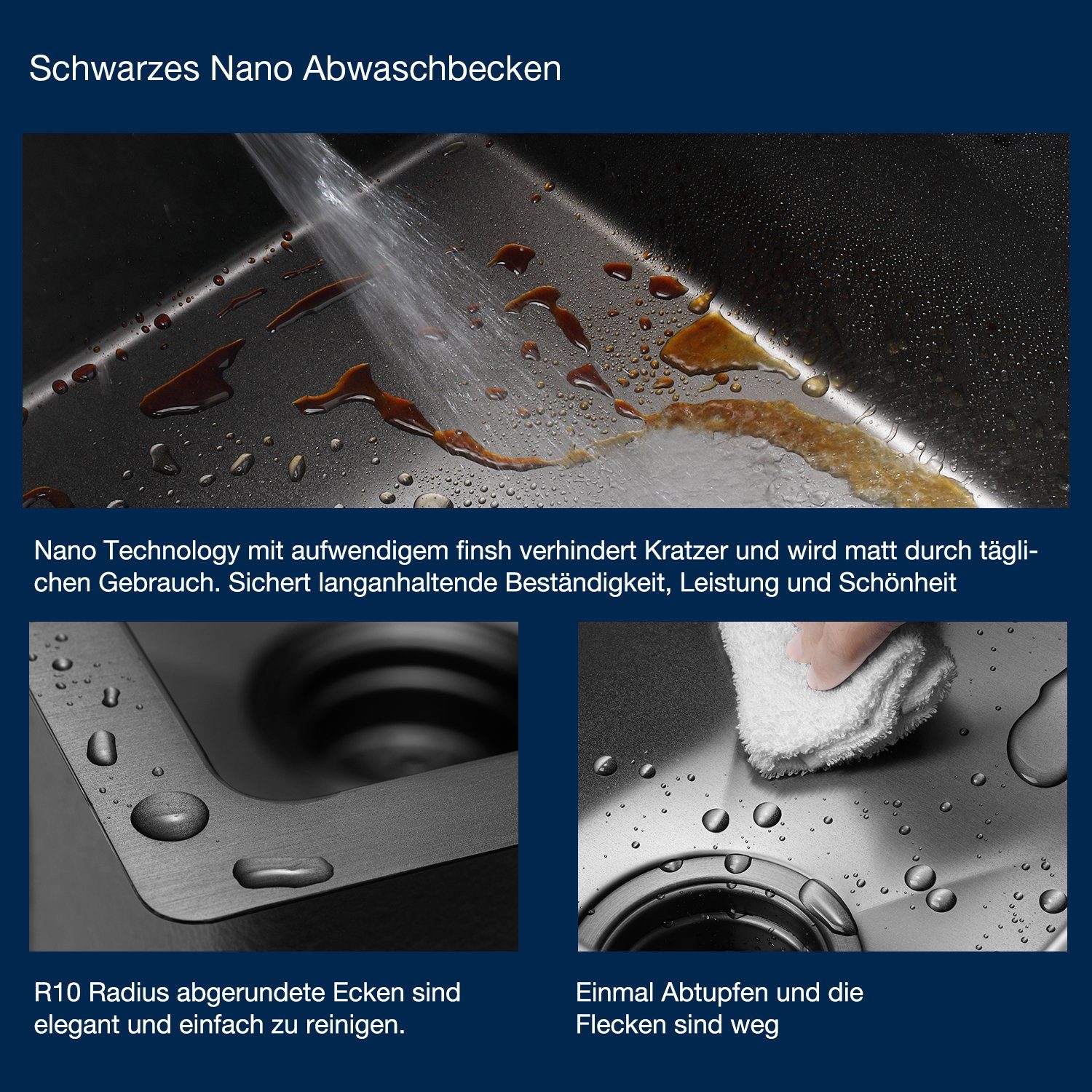 Schwarzes Nano Abwaschbecken

Nano Technology mit aufwendigem finsh verhindert Kratzer und wird matt durch täglichen Gebrauch. Sichert langanhaltende Beständigkeit, Leistung und Schönheit

R10 Radius abgerundete Ecken sind elegant und einfach zu reinigen.

Einmal Abtupfen und die Flecken sind weg