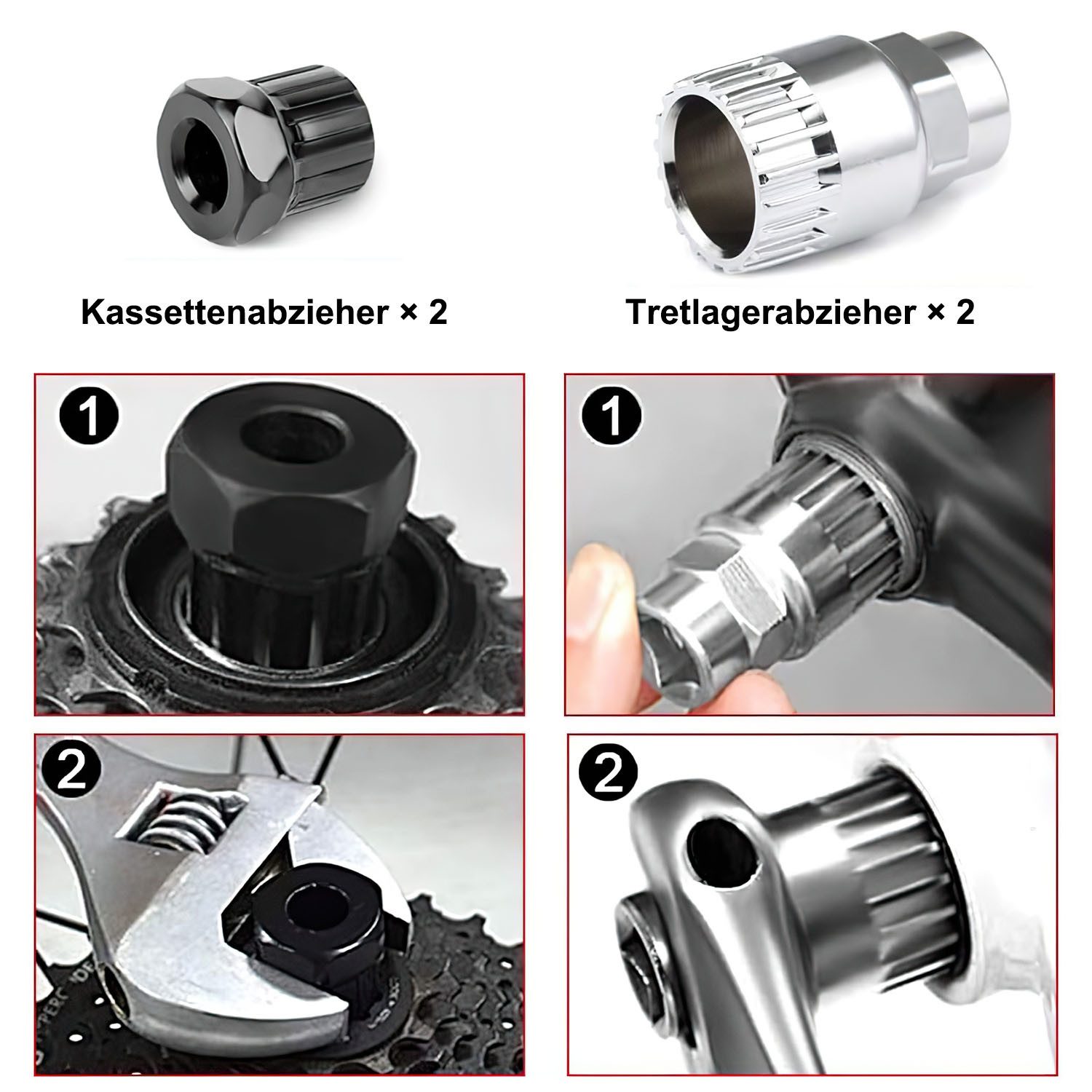 Kassettenabzieher × 2

Tretlagerabzieher × 2

1

1

2

2