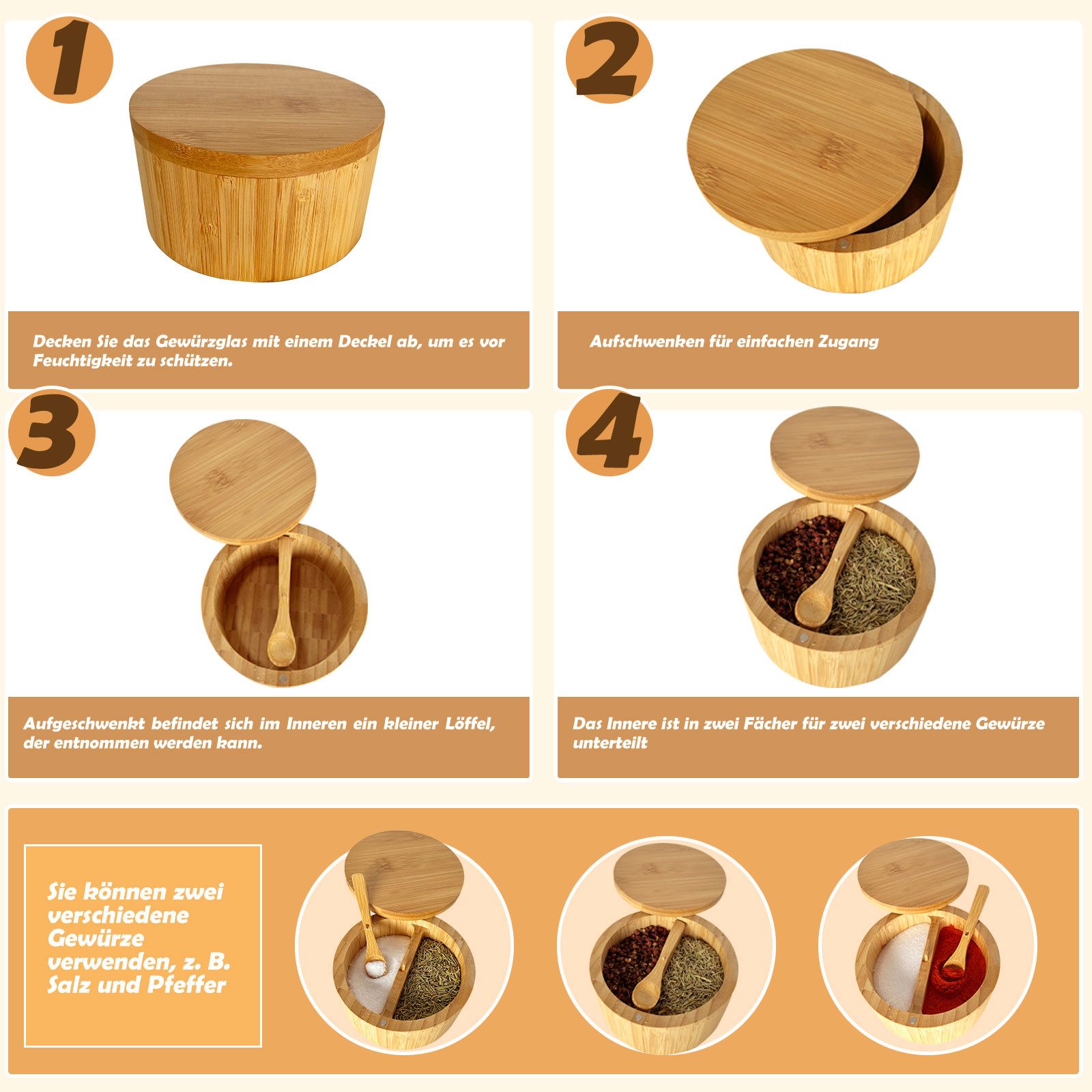 1

Decken Sie das Gewürzglas mit einem Deckel ab, um es vor Feuchtigkeit zu schützen.

2

Aufschwenken für einfachen Zugang

3

Aufgeschwenkt befindet sich im Inneren ein kleiner Löffel, der entnommen werden kann.

4

Das Innere ist in zwei Fächer für zwei verschiedene Gewürze unterteilt

Sie können zwei verschiedene Gewürze verwenden, z. B. Salz und Pfeffer