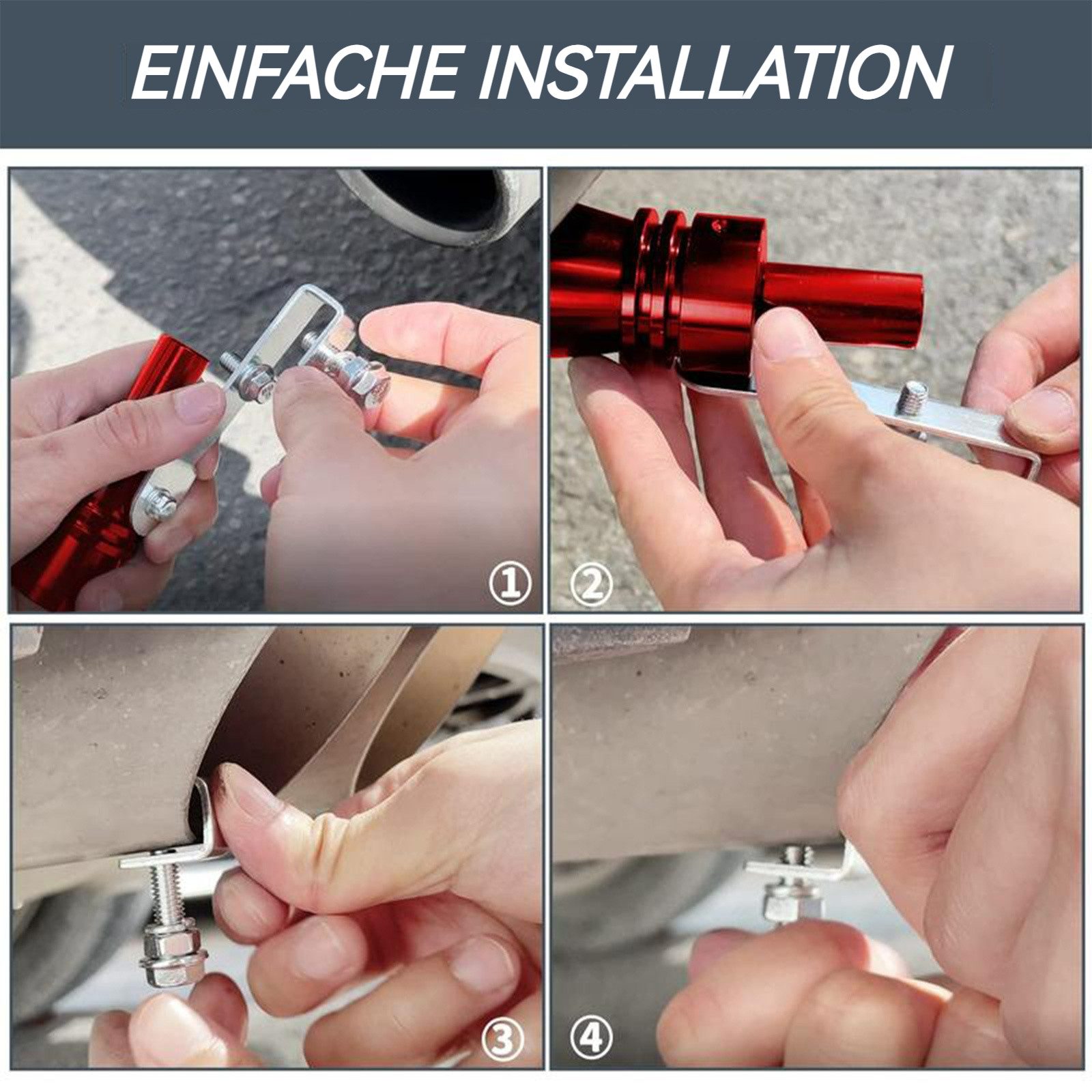 EINFACHE INSTALLATION

①

②

③

④