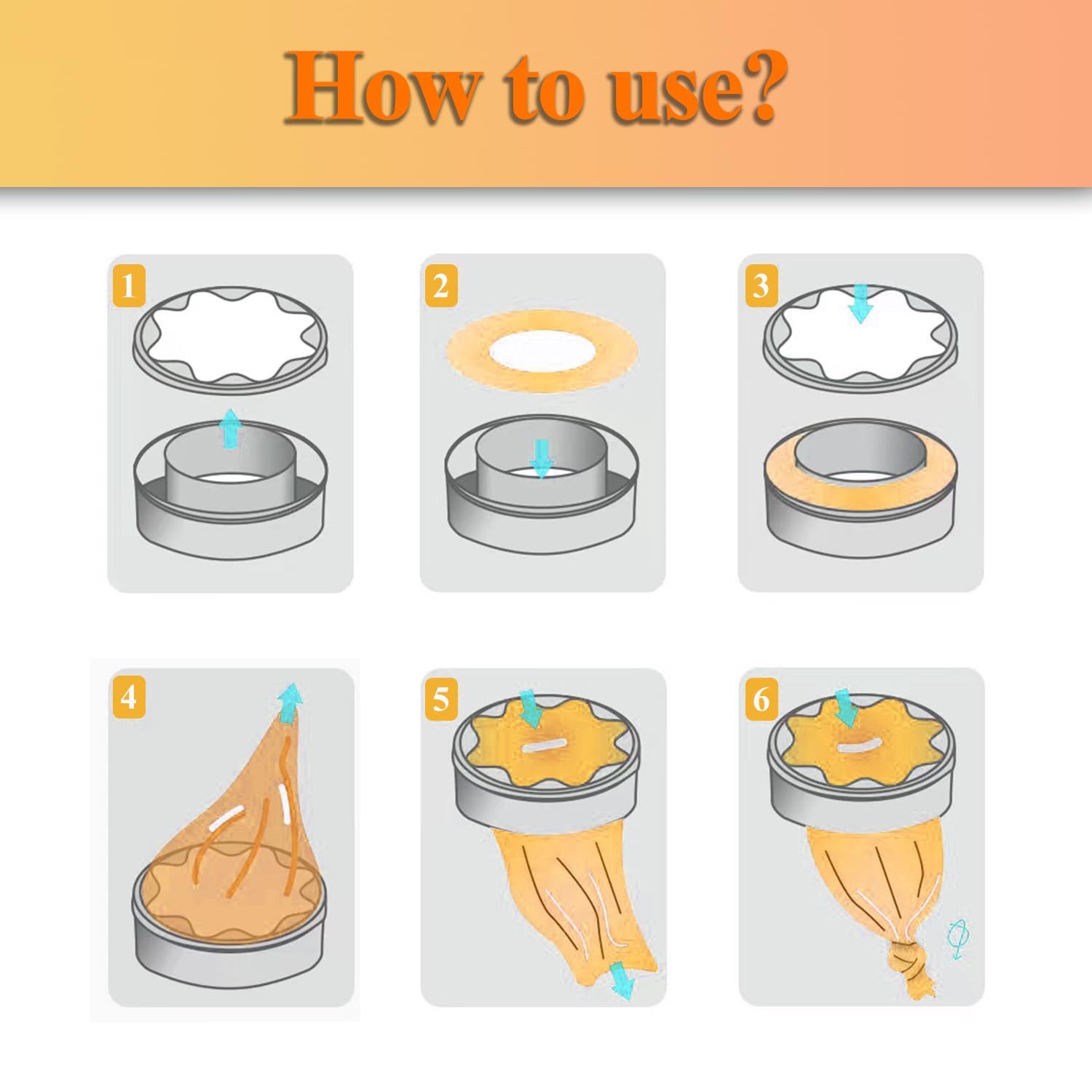 How to use?

1

2

3

4

5

6