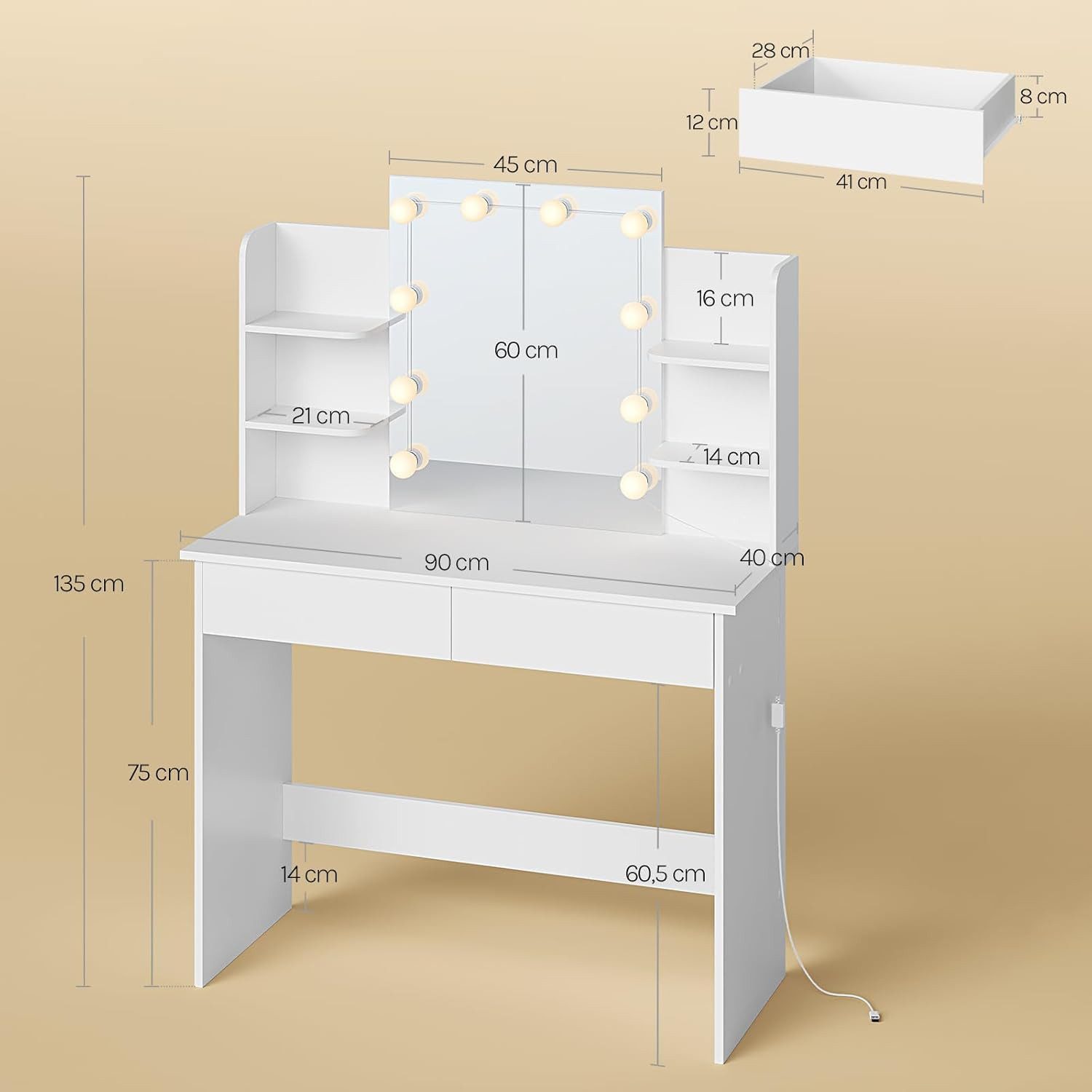 28 cm
8 cm
12 cm
41 cm
45 cm
16 cm
60 cm
21 cm
14 cm
90 cm
40 cm
135 cm
75 cm
14 cm
60,5 cm