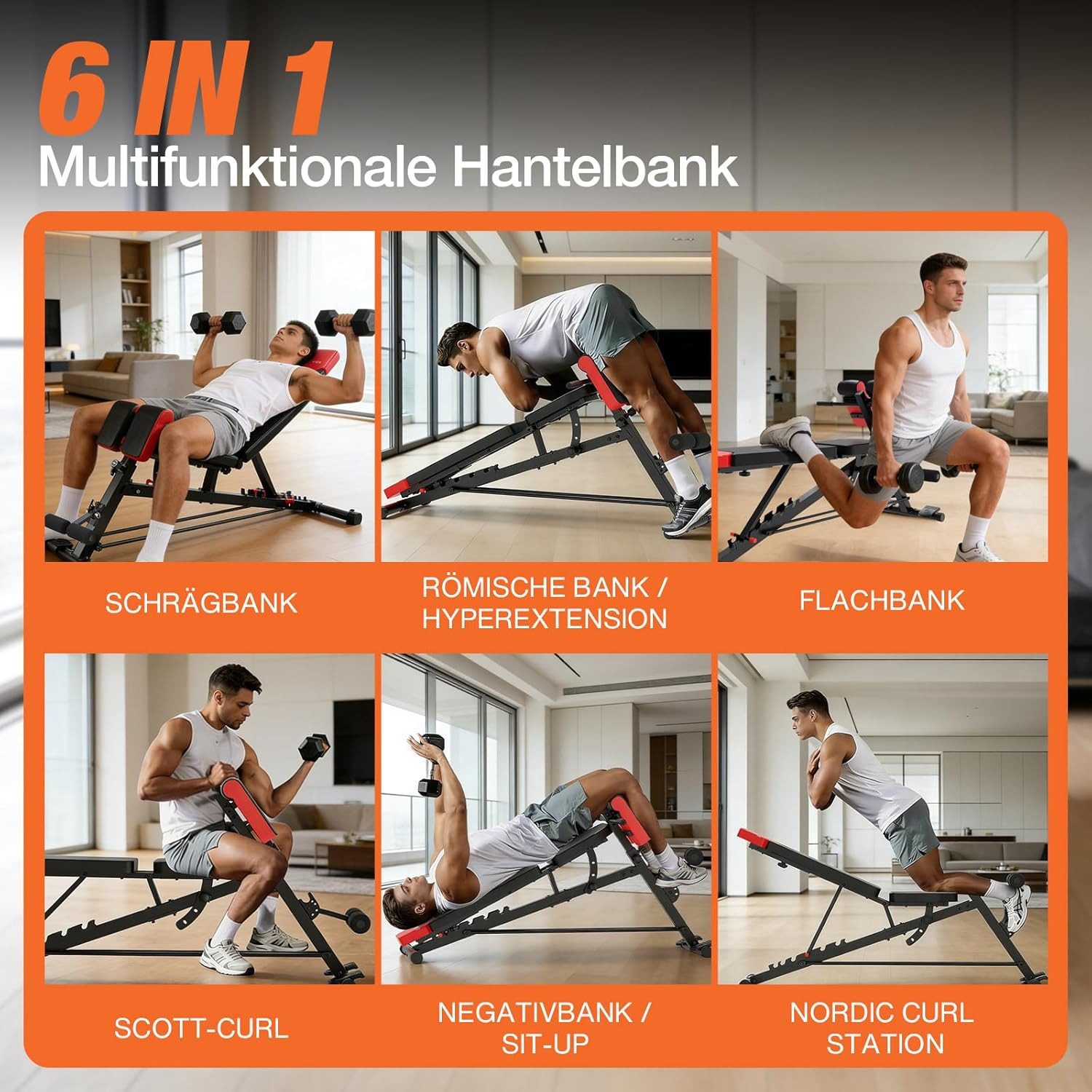 6 IN 1
Multifunktionale Hantelbank

SCHRÄGBANK

RÖMISCHE BANK / HYPEREXTENSION

FLACHBANK

SCOTT-CURL

NEGATIVBANK / SIT-UP

NORDIC CURL STATION