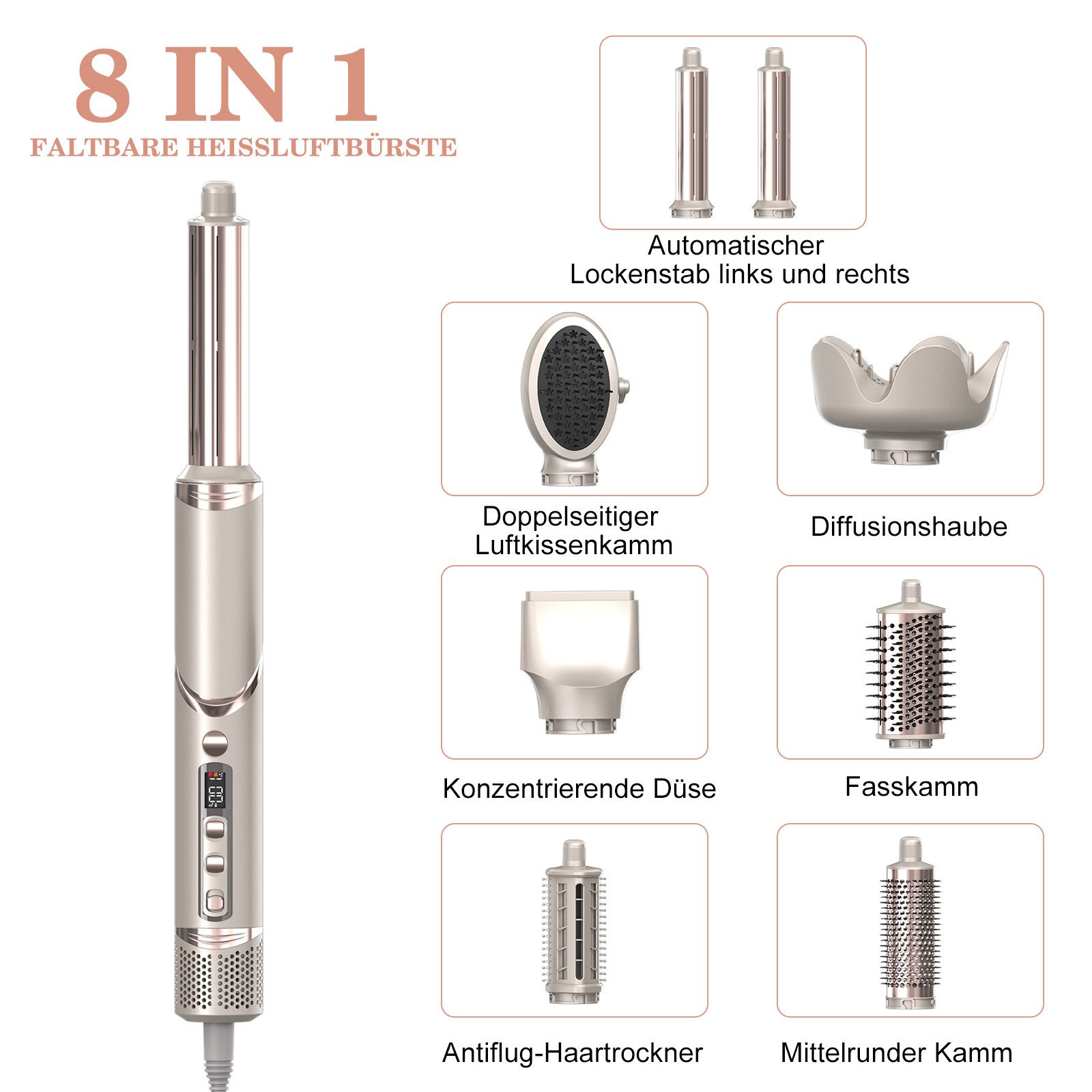 8 IN 1
FALTBARE HEISSLUFTBÜRSTE

Automatischer Lockenstab links und rechts

Doppelseitiger Luftkissenkamm

Diffusionshaube

Konzentrierende Düse

Fasskamm

Antiflug-Haartrockner

Mittelrunder Kamm