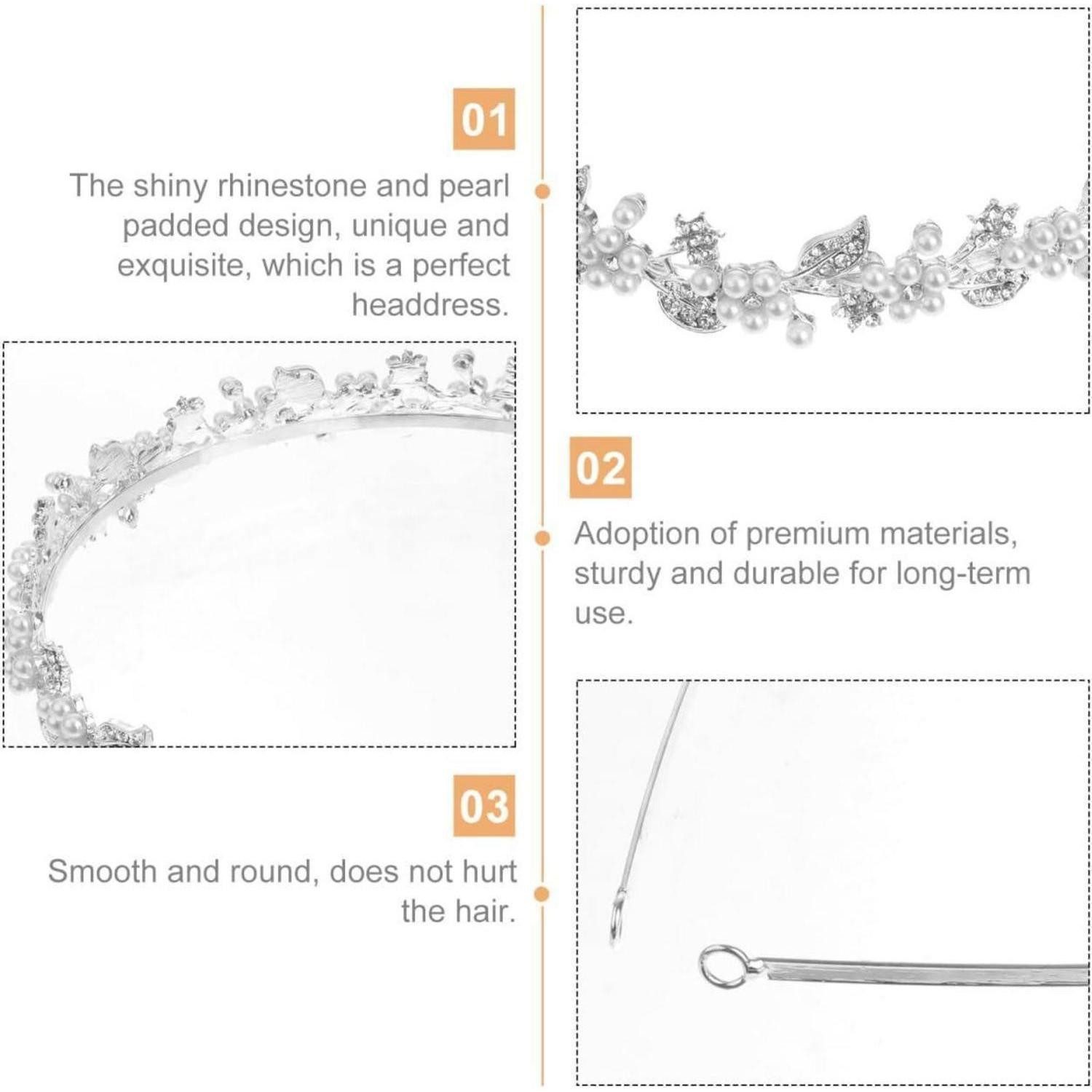 01

The shiny rhinestone and pearl padded design, unique and exquisite, which is a perfect headdress.

02

Adoption of premium materials, sturdy and durable for long-term use.

03

Smooth and round, does not hurt the hair.