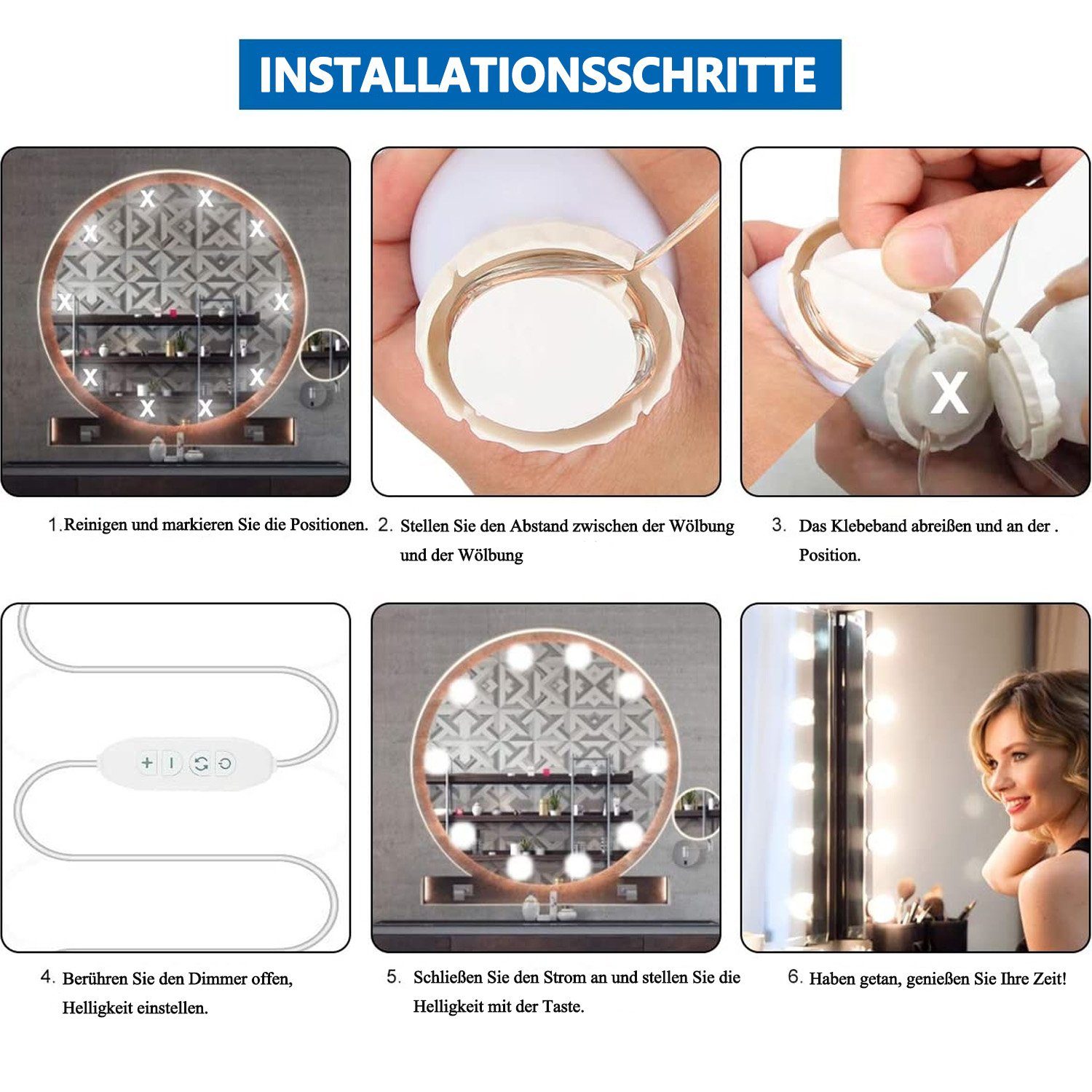 INSTALLATIONSSCHRITTE

X X X X X X X X X X

X

1. Reinigen und markieren Sie die Positionen.

2. Stellen Sie den Abstand zwischen der Wölbung und der Wölbung

3. Das Klebeband abreißen und an der . Position.

4. Berühren Sie den Dimmer offen, Helligkeit einstellen.

5. Schließen Sie den Strom an und stellen Sie die Helligkeit mit der Taste.

6. Haben getan, genießen Sie Ihre Zeit!