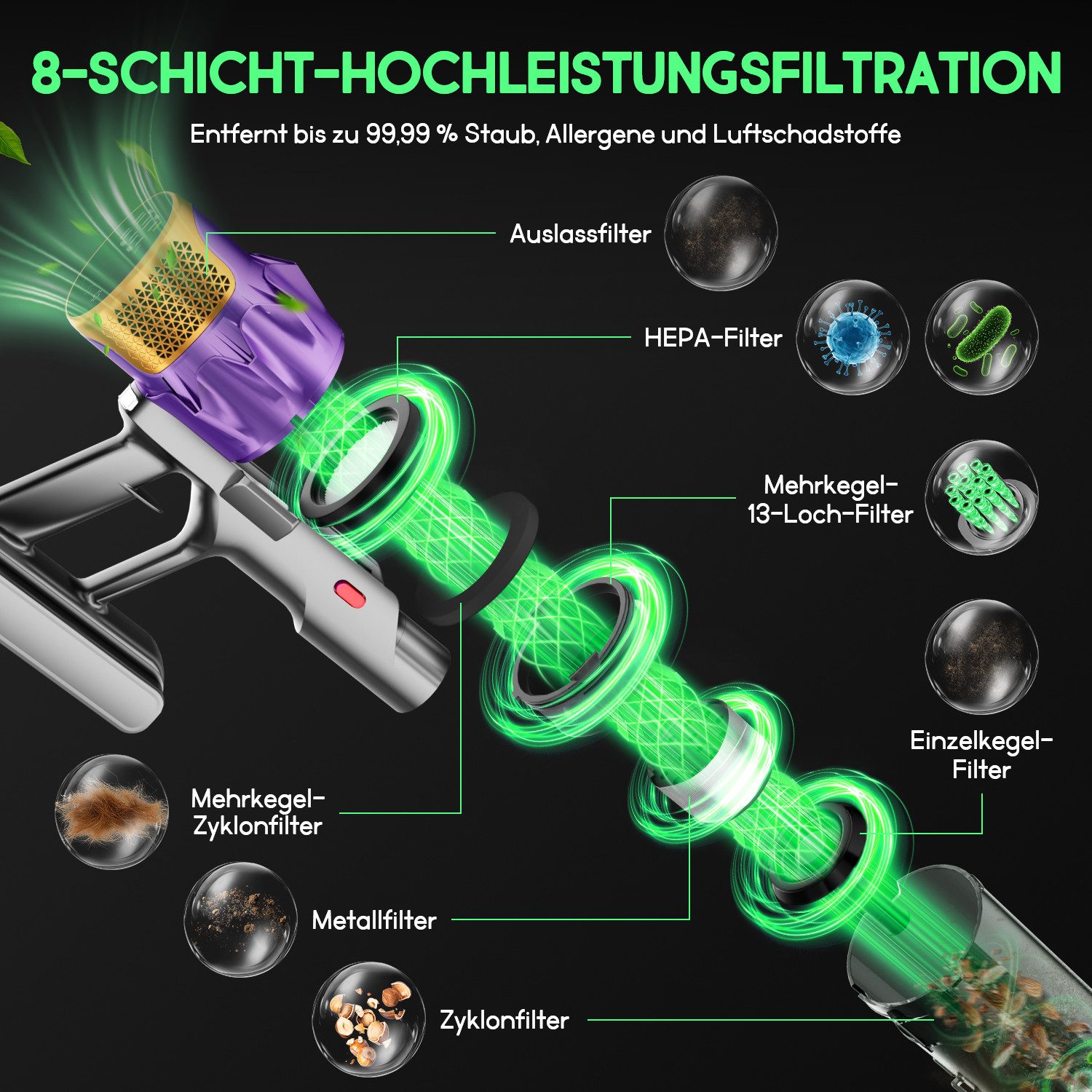 8-SCHICHT-HOCHLEISTUNGSFILTRATION

Entfernt bis zu 99,99 % Staub, Allergene und Luftschadstoffe

Auslassfilter

HEPA-Filter

Mehrkegel-13-Loch-Filter

Einzelkegel-Filter

Mehrkegel-Zyklonfilter

Metallfilter

Zyklonfilter