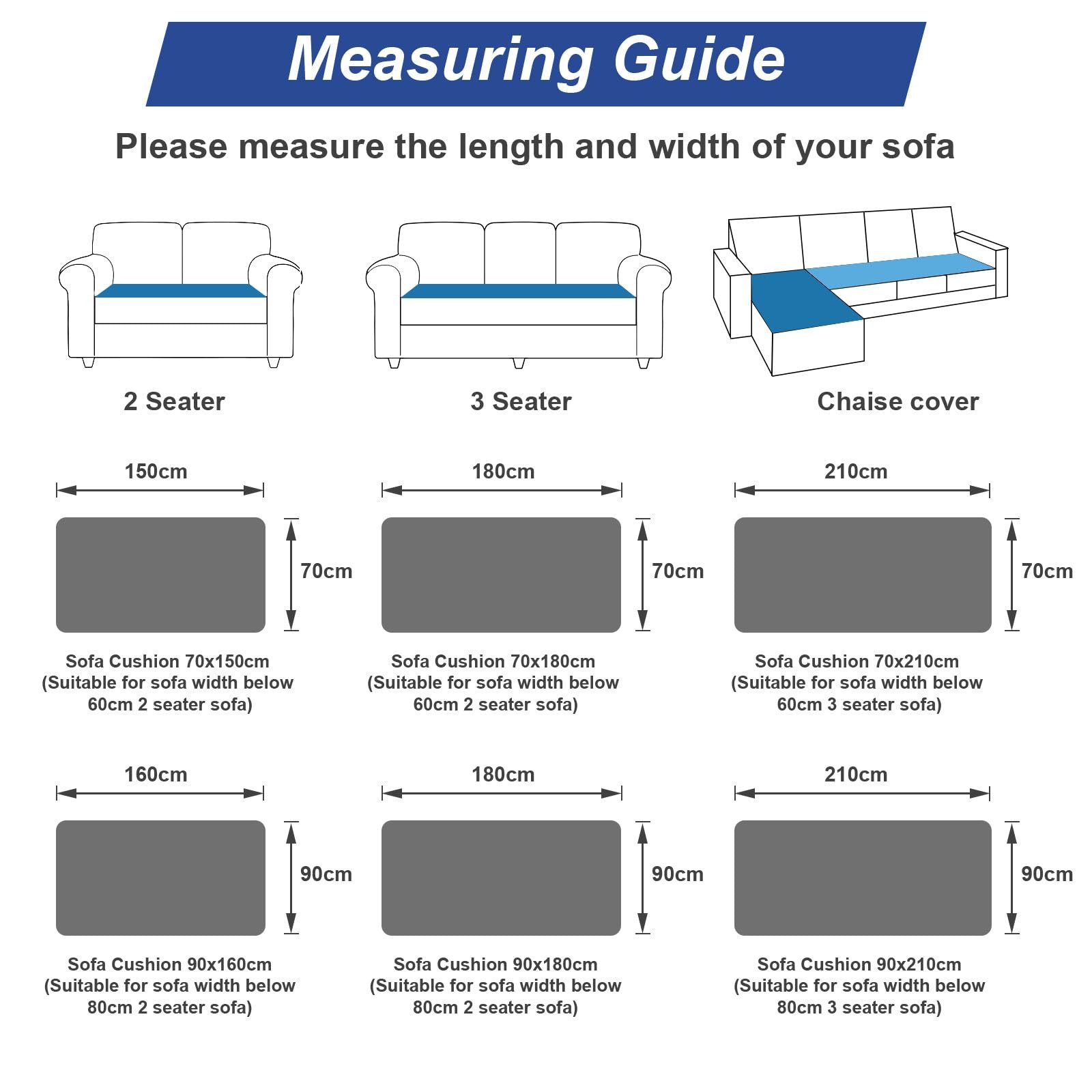 Measuring Guide

Please measure the length and width of your sofa

2 Seater

3 Seater

Chaise cover

150cm

70cm

Sofa Cushion 70x150cm (Suitable for sofa width below 60cm 2 seater sofa)

180cm

70cm

Sofa Cushion 70x180cm (Suitable for sofa width below 60cm 2 seater sofa)

210cm

70cm

Sofa Cushion 70x210cm (Suitable for sofa width below 60cm 3 seater sofa)

160cm

90cm

Sofa Cushion 90x160cm (Suitable for sofa width below 80cm 2 seater sofa)

180cm

90cm

Sofa Cushion 90x180cm (Suitable for sofa width below 80cm 2 seater sofa)

210cm

90cm

Sofa Cushion 90x210cm (Suitable for sofa width below 80cm 3 seater sofa)