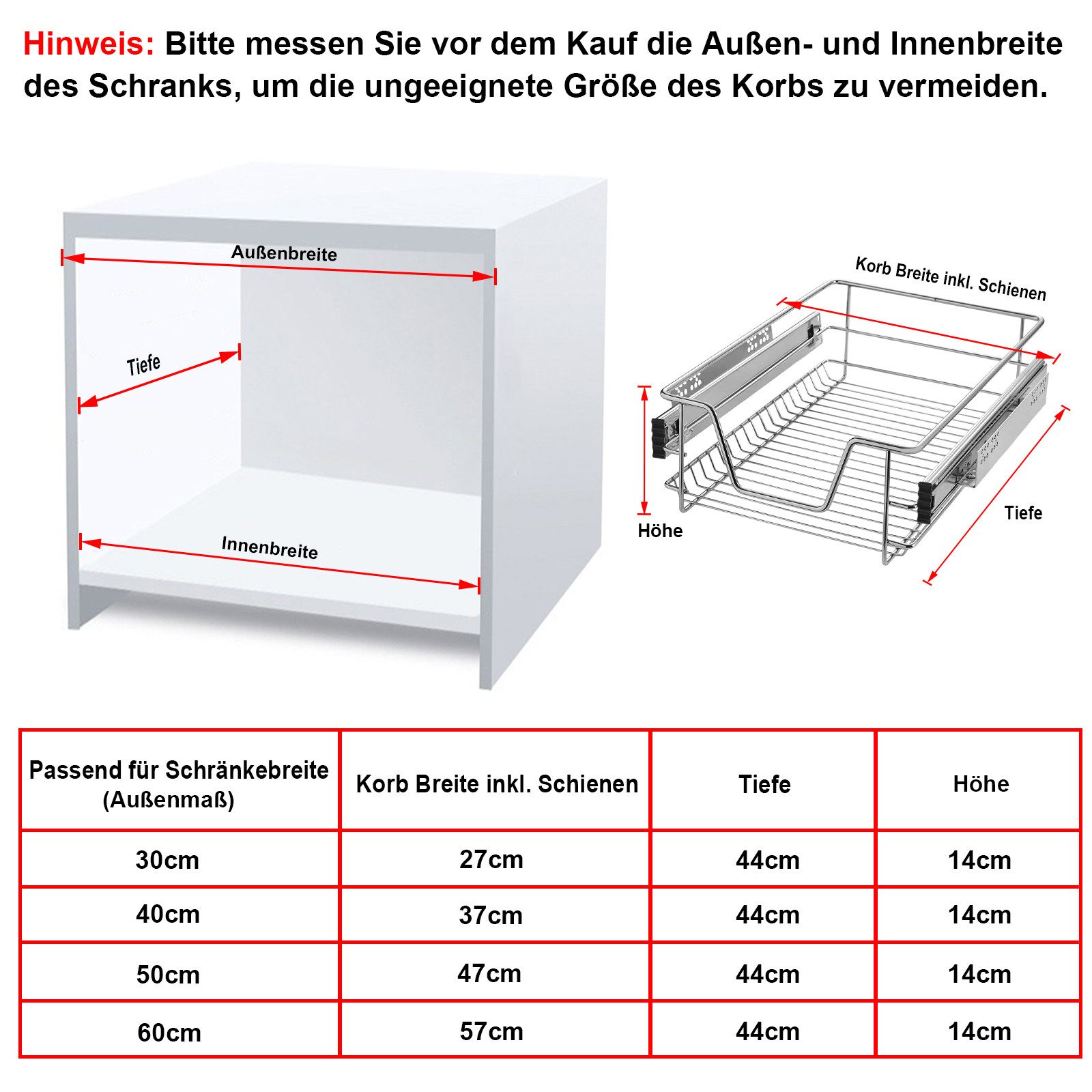 Hinweis: Bitte messen Sie vor dem Kauf die Außen- und Innenbreite des Schranks, um die ungeeignete Größe des Korbs zu vermeiden.

Außenbreite

Tiefe

Innenbreite

Korb Breite inkl. Schienen

Höhe

Tiefe

| Passend für Schränkebreite (Außenmaß) | Korb Breite inkl. Schienen | Tiefe | Höhe |
|---|---|---|---|
| 30cm | 27cm | 44cm | 14cm |
| 40cm | 37cm | 44cm | 14cm |
| 50cm | 47cm | 44cm | 14cm |
| 60cm | 57cm | 44cm | 14cm |