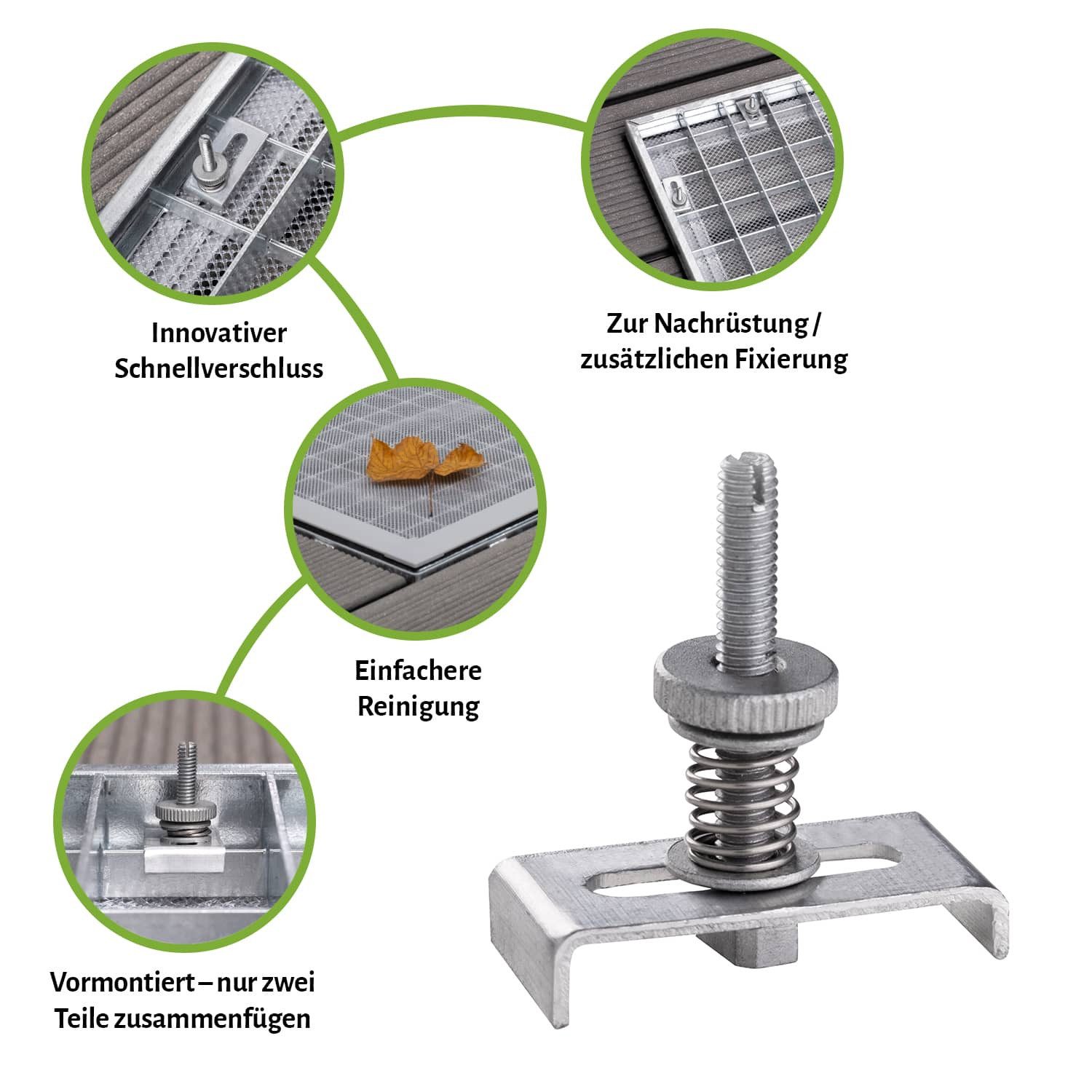 Innovativer Schnellverschluss

Zur Nachrüstung / zusätzlichen Fixierung

Einfachere Reinigung

Vormontiert – nur zwei Teile zusammenfügen