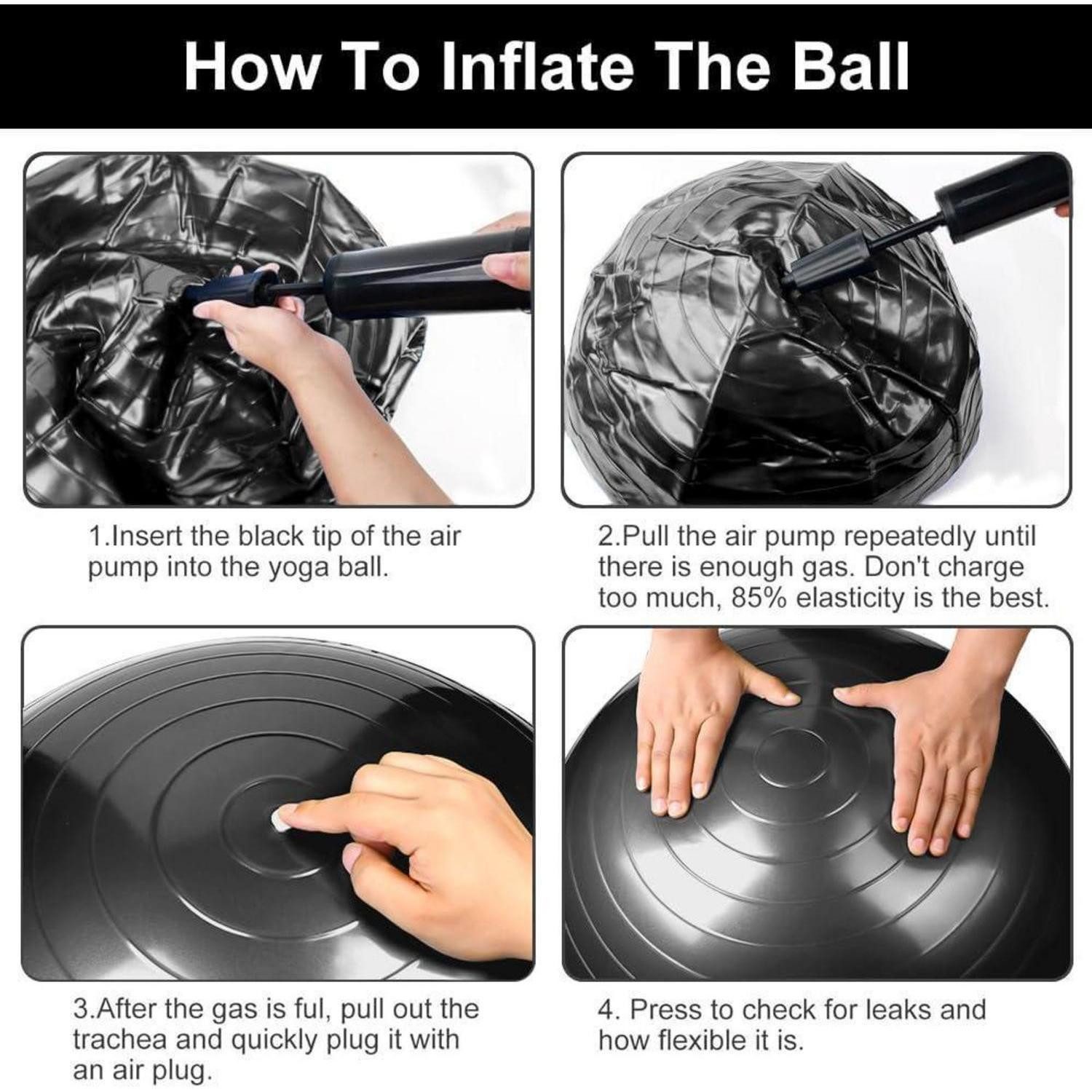 How To Inflate The Ball

1.Insert the black tip of the air pump into the yoga ball.

2.Pull the air pump repeatedly until there is enough gas. Don't charge too much, 85% elasticity is the best.

3.After the gas is ful, pull out the trachea and quickly plug it with an air plug.

4. Press to check for leaks and how flexible it is.