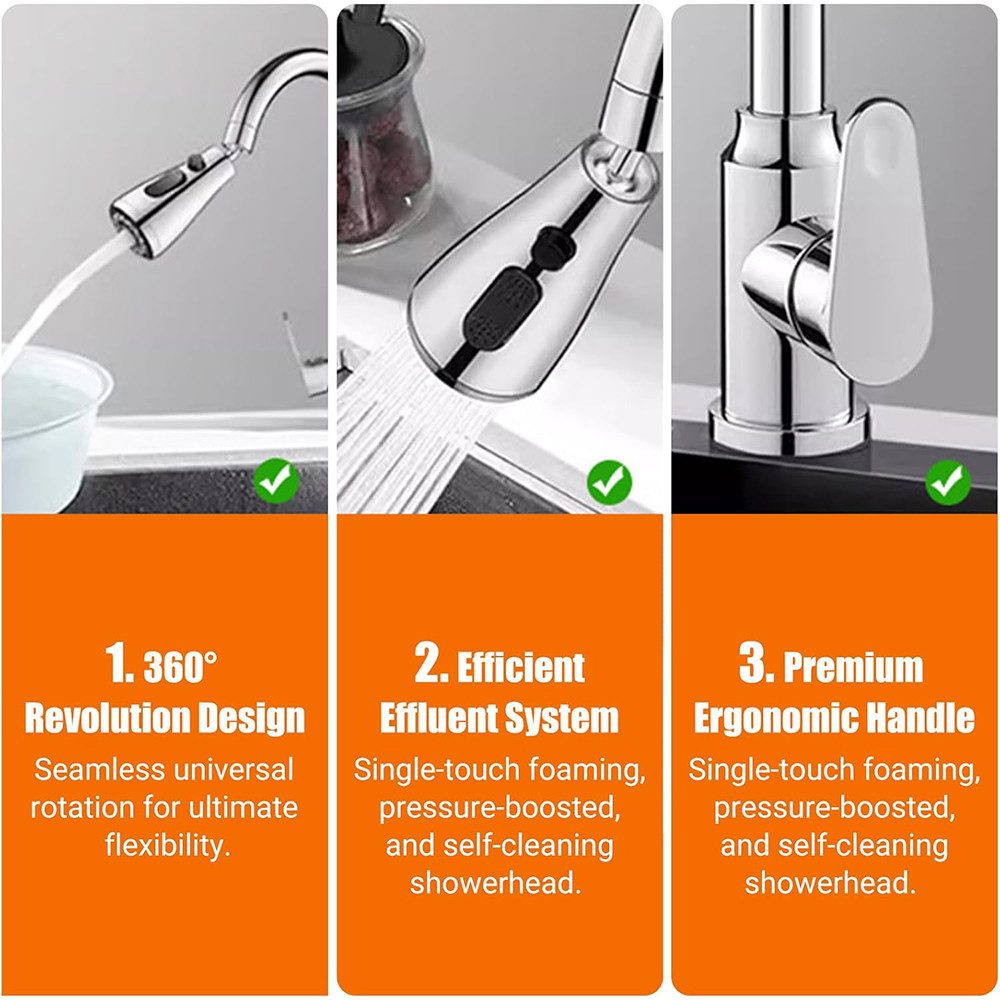 1. 360°
Revolution Design

Seamless universal rotation for ultimate flexibility.

2. Efficient
Effluent System

Single-touch foaming, pressure-boosted, and self-cleaning showerhead.

3. Premium
Ergonomic Handle

Single-touch foaming, pressure-boosted, and self-cleaning showerhead.