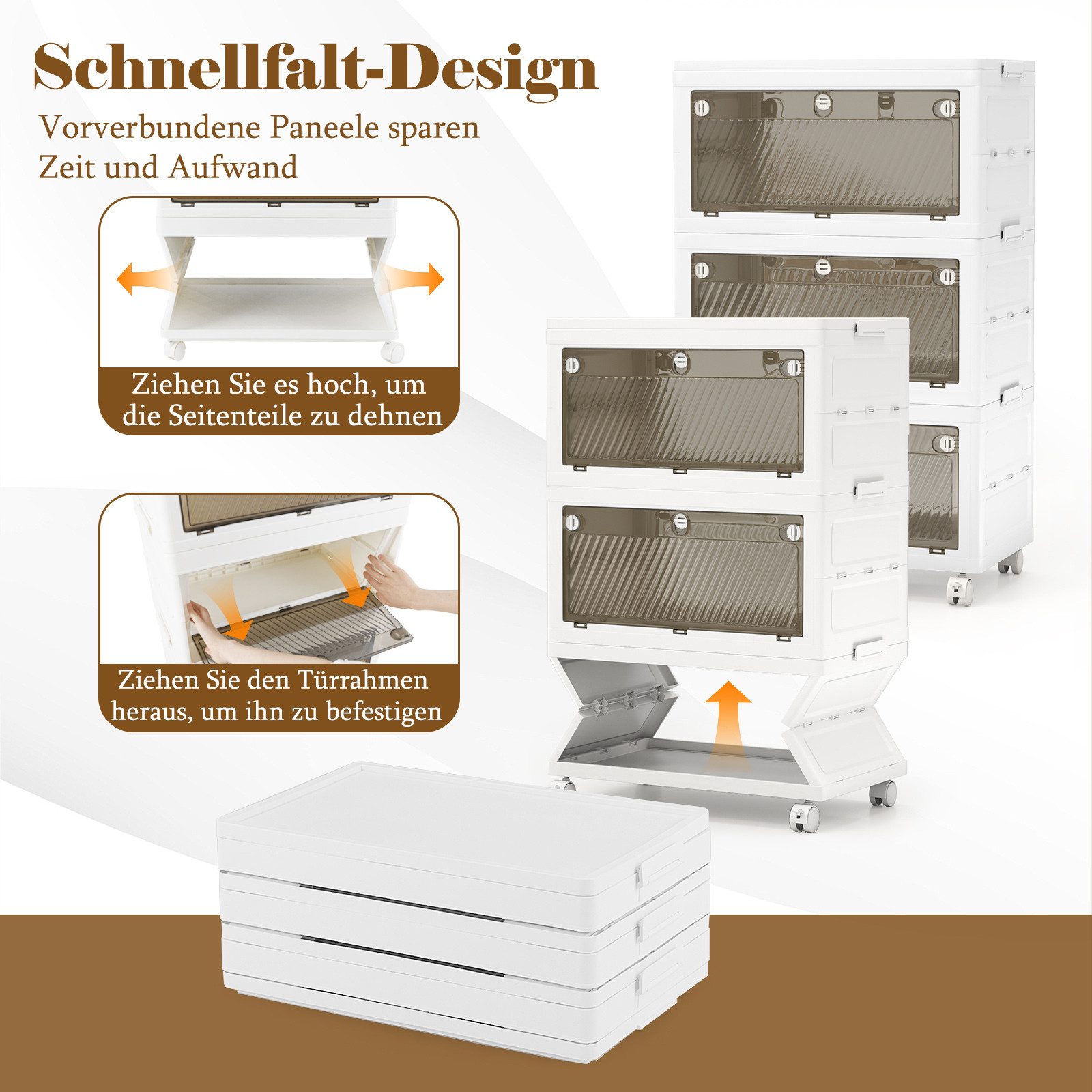 Schnellfalt-Design

Vorverbundene Paneele sparen Zeit und Aufwand

Ziehen Sie es hoch, um die Seitenteile zu dehnen

Ziehen Sie den Türrahmen heraus, um ihn zu befestigen