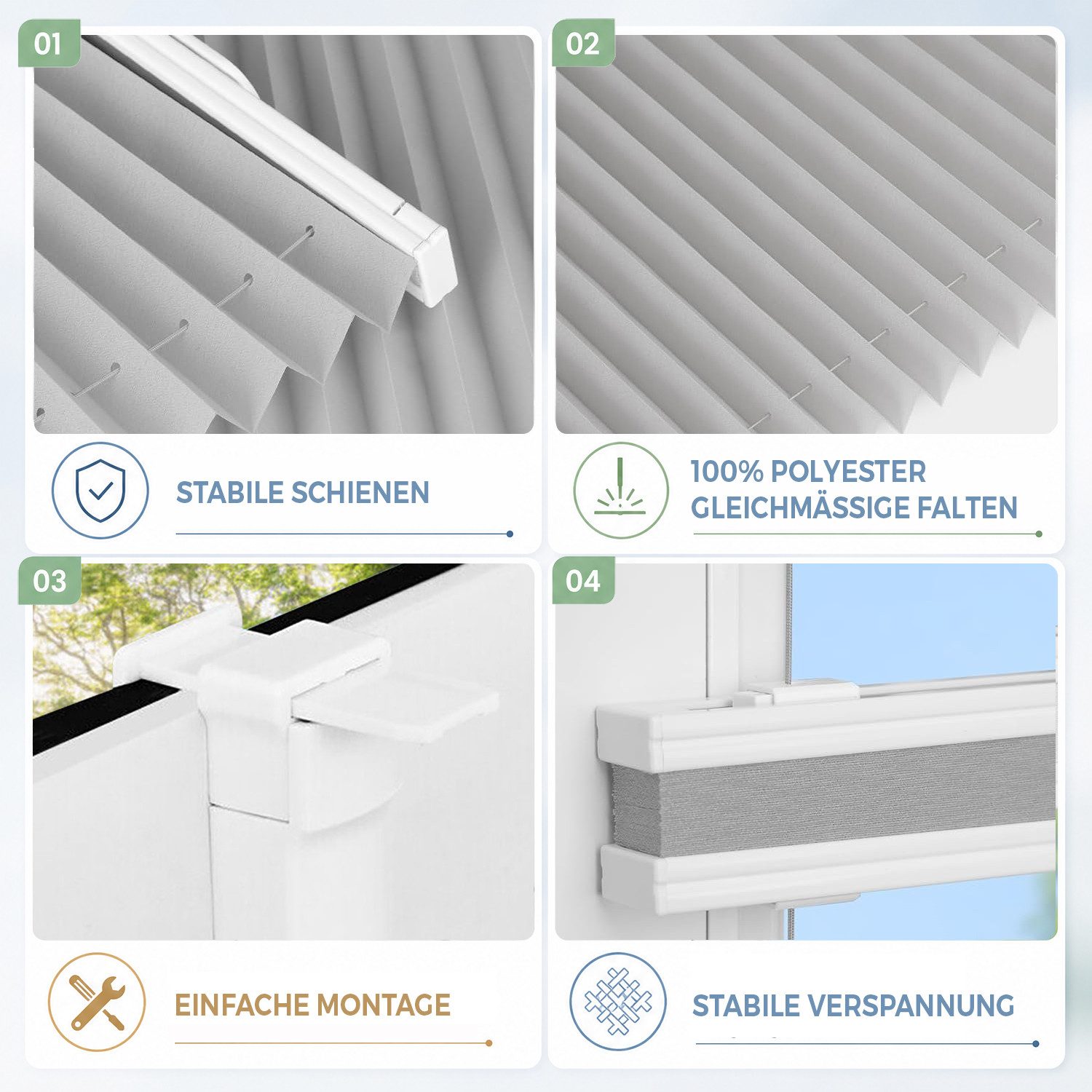 01

STABILE SCHIENEN

02

100% POLYESTER
GLEICHMÄSSIGE FALTEN

03

EINFACHE MONTAGE

04

STABILE VERSPANNUNG