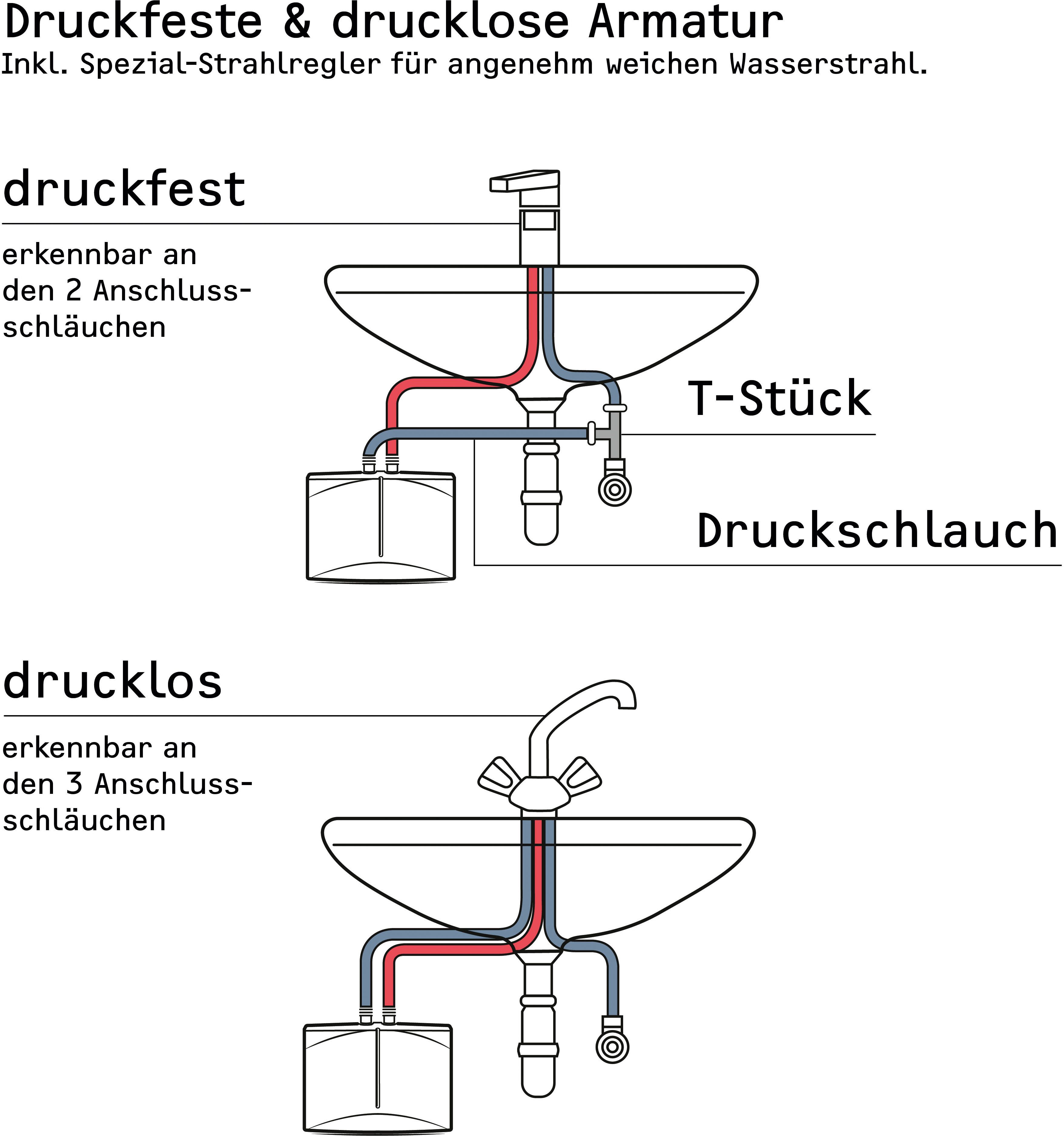 Druckfeste & drucklose Armatur
Inkl. Spezial-Strahlregler für angenehm weichen Wasserstrahl.

druckfest

erkennbar an den 2 Anschlussschläuchen

T-Stück

Druckschlauch

drucklos

erkennbar an den 3 Anschlussschläuchen