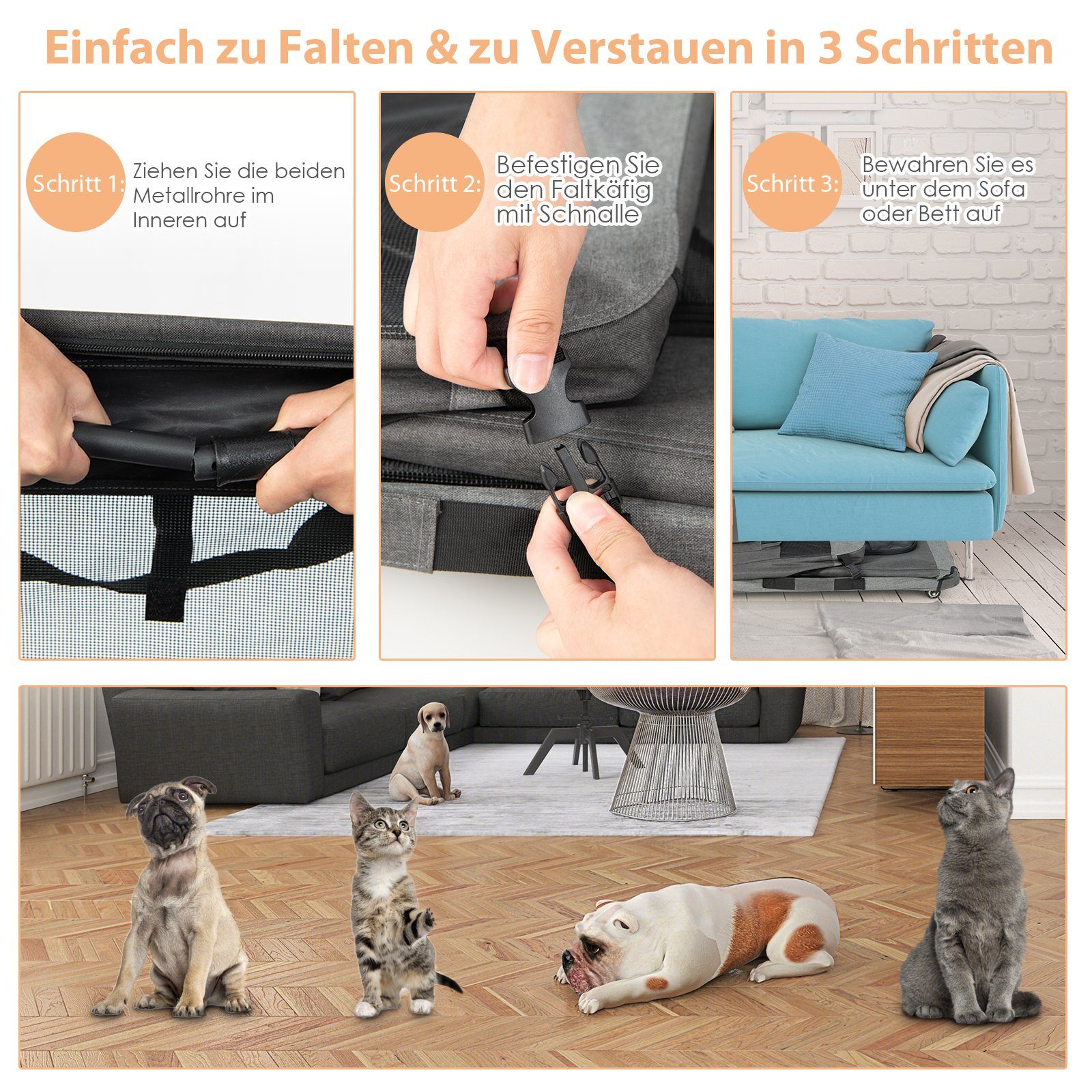 Einfach zu Falten & zu Verstauen in 3 Schritten

Schritt 1: Ziehen Sie die beiden Metallrohre im Inneren auf

Schritt 2: Befestigen Sie den Faltkäfig mit Schnalle

Schritt 3: Bewahren Sie es unter dem Sofa oder Bett auf