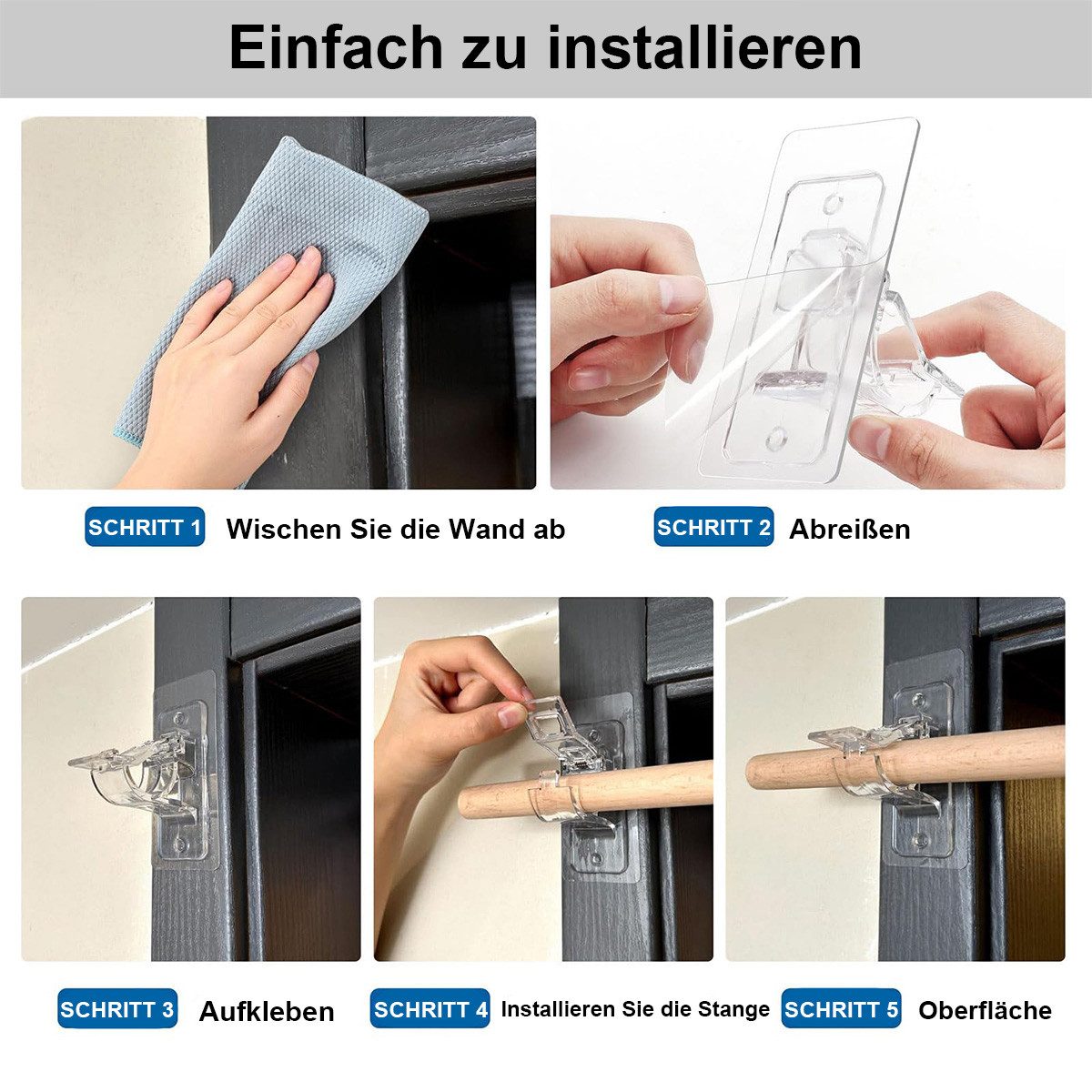 Einfach zu installieren

SCHRITT 1 Wischen Sie die Wand ab

SCHRITT 2 Abreißen

SCHRITT 3 Aufkleben

SCHRITT 4 Installieren Sie die Stange

SCHRITT 5 Oberfläche