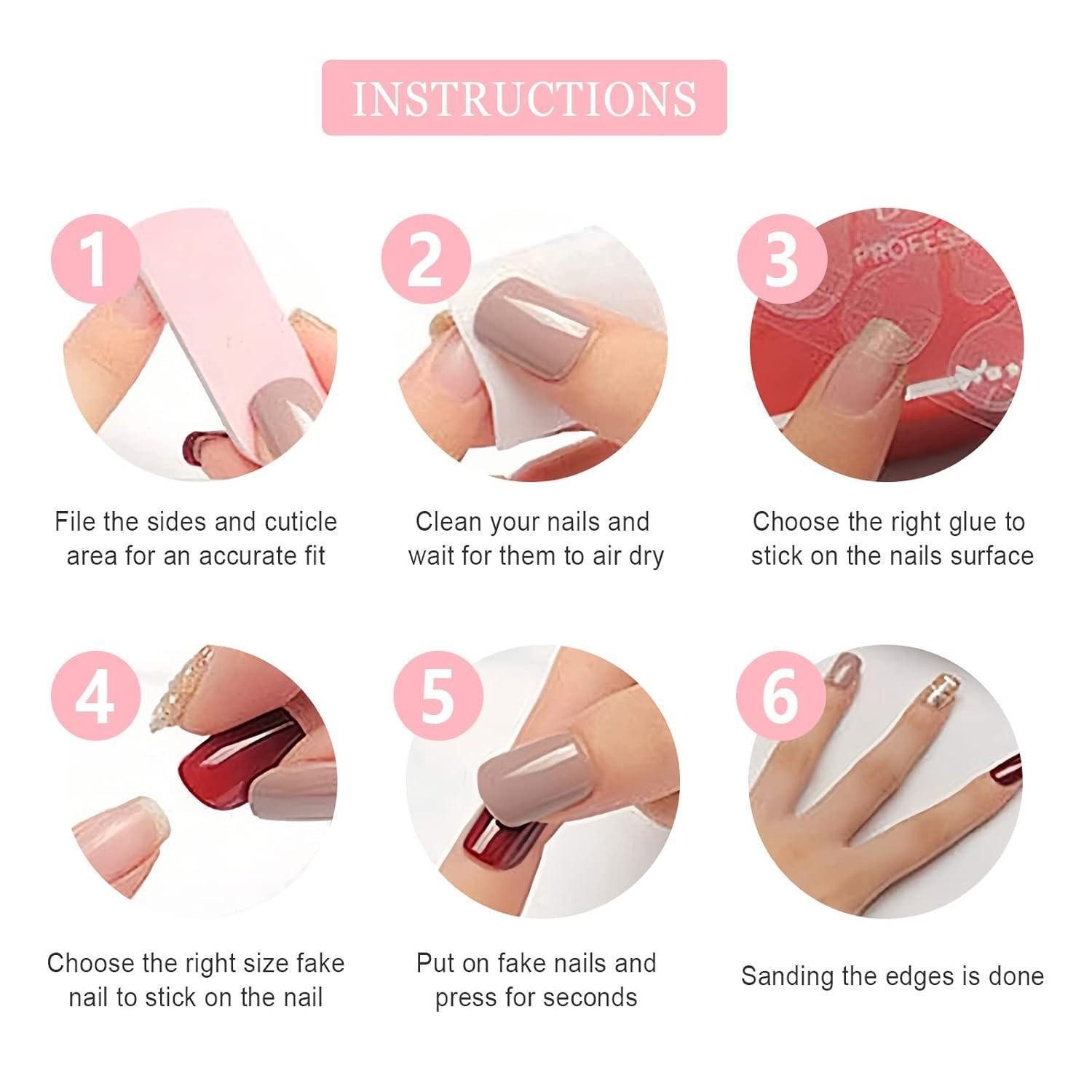 INSTRUCTIONS

1

File the sides and cuticle area for an accurate fit

2

Clean your nails and wait for them to air dry

3

PROFESS

Choose the right glue to stick on the nails surface

4

Choose the right size fake nail to stick on the nail

5

Put on fake nails and press for seconds

6

Sanding the edges is done