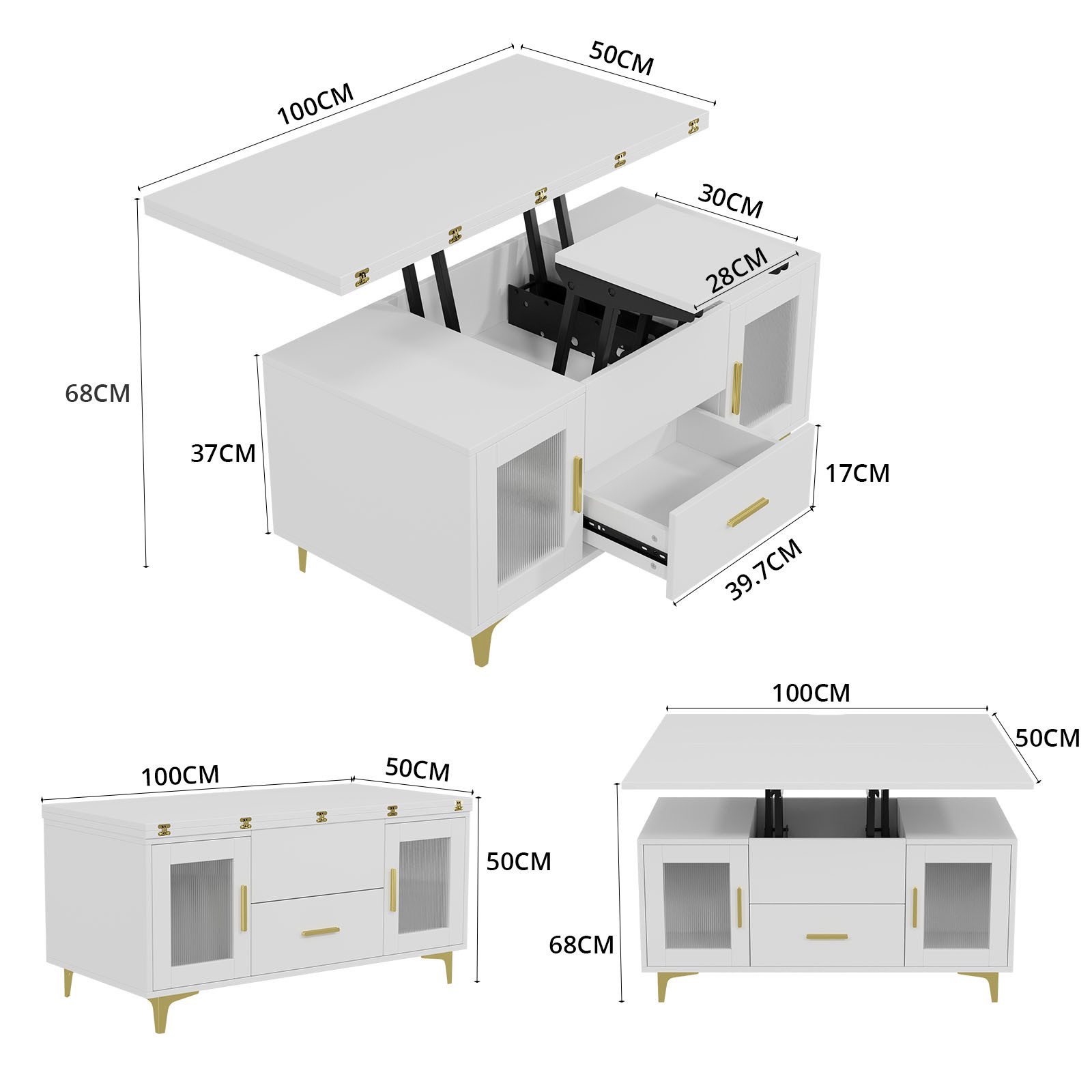 100CM
50CM
30CM
28CM
68CM
37CM
17CM
39.7CM

100CM
50CM
50CM

100CM
50CM
68CM