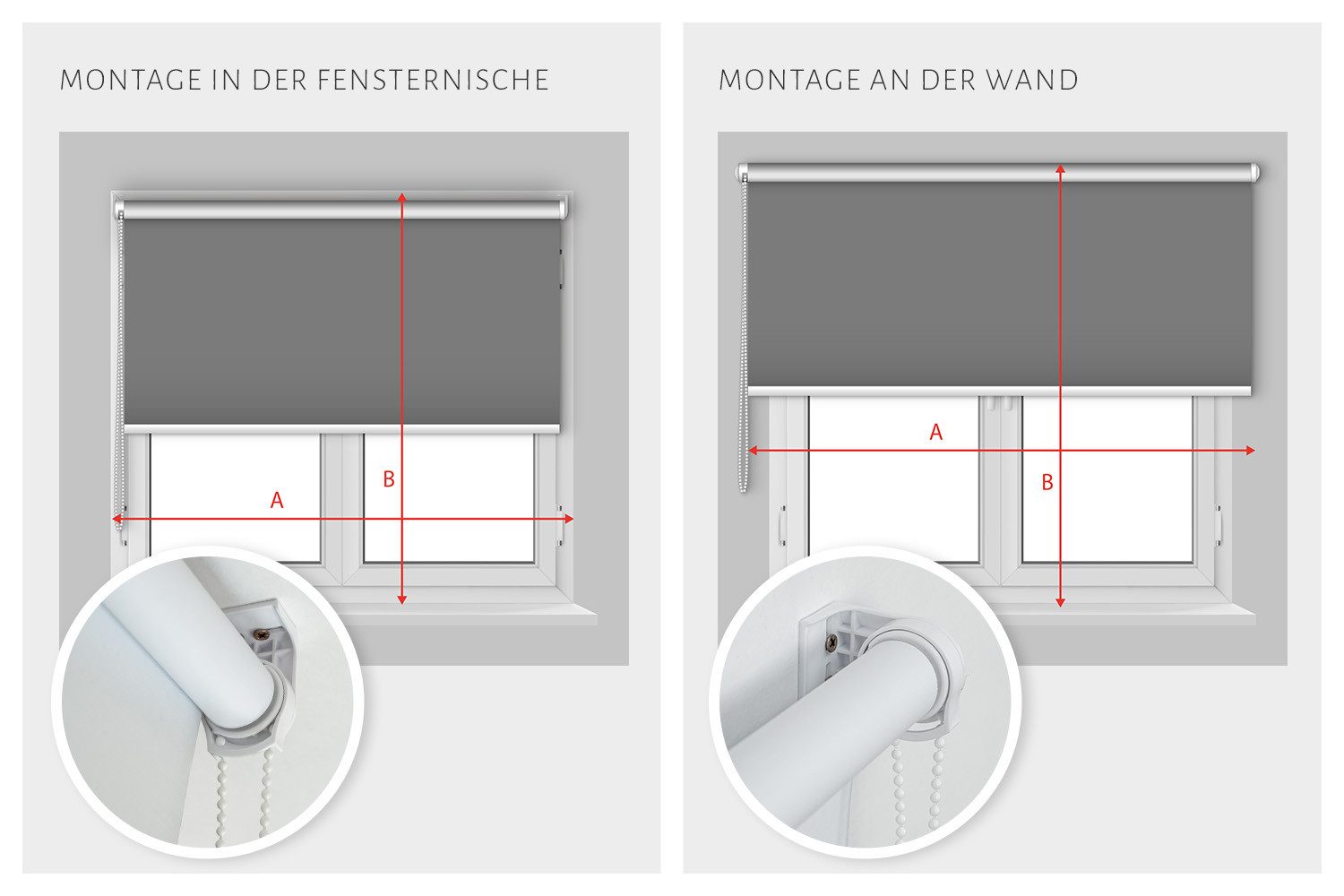 MONTAGE IN DER FENSTERNISCHE

B

A

MONTAGE AN DER WAND

A

B