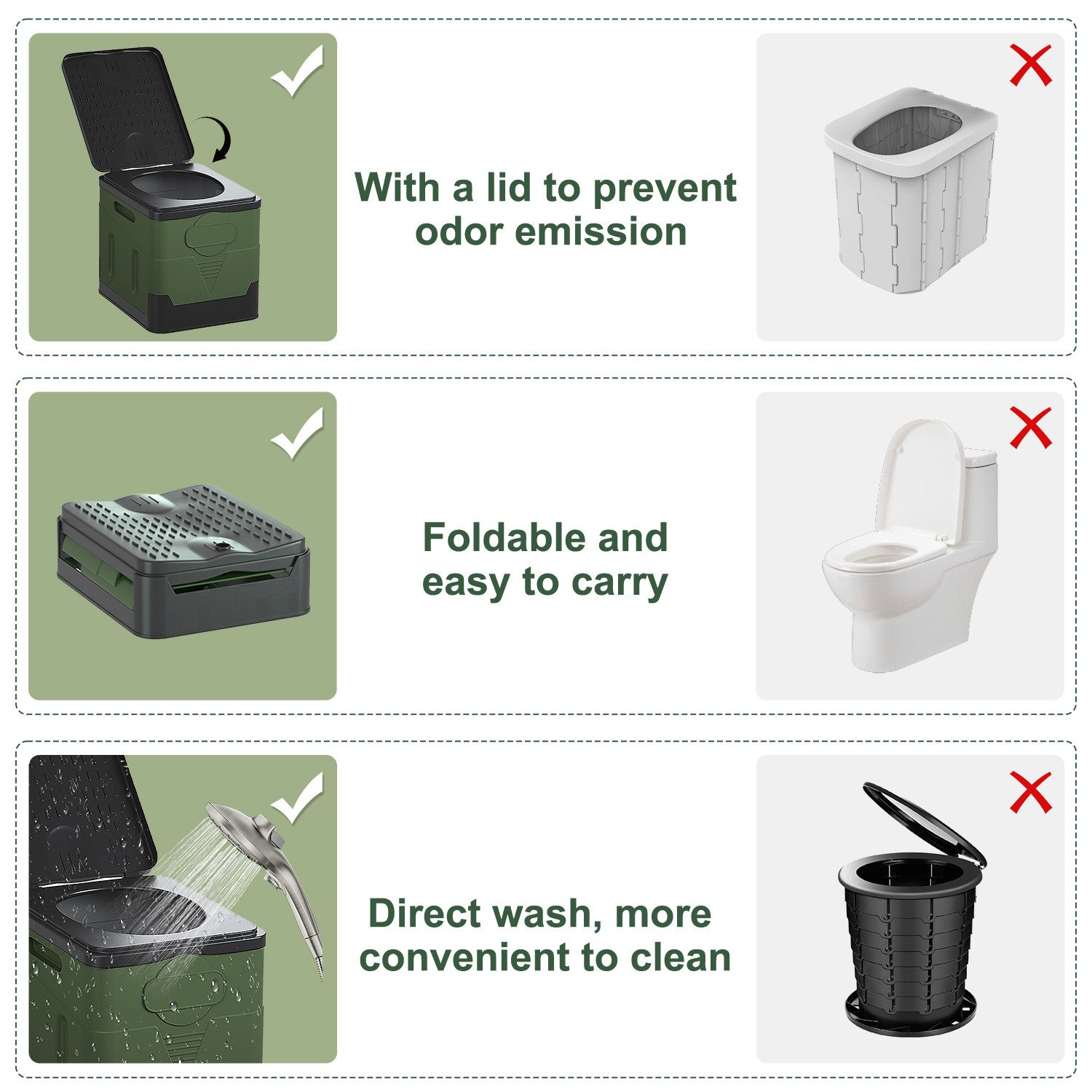 With a lid to prevent odor emission

Foldable and easy to carry

Direct wash, more convenient to clean