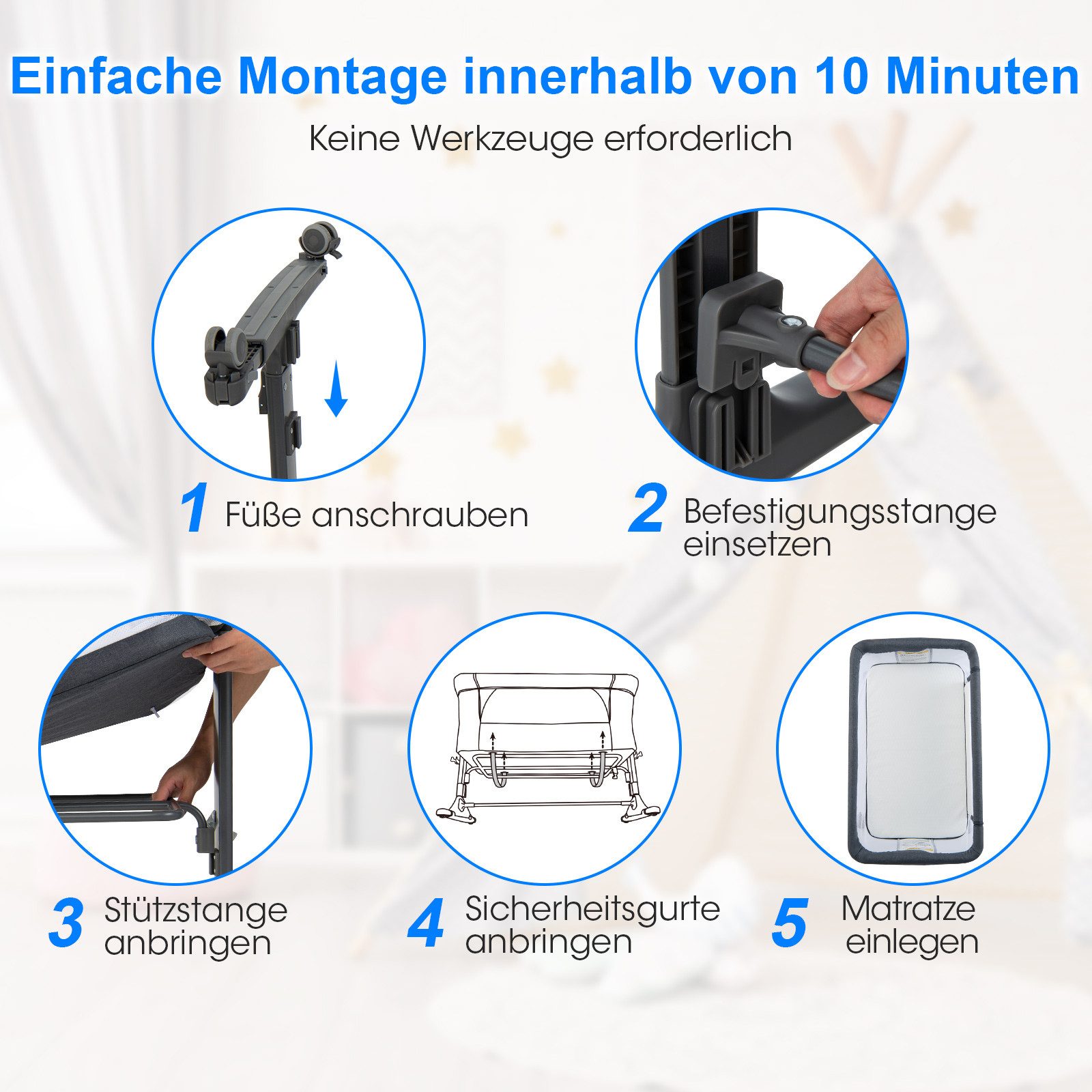 Einfache Montage innerhalb von 10 Minuten

Keine Werkzeuge erforderlich

1 Füße anschrauben

2 Befestigungsstange einsetzen

3 Stützstange anbringen

4 Sicherheitsgurte anbringen

5 Matratze einlegen