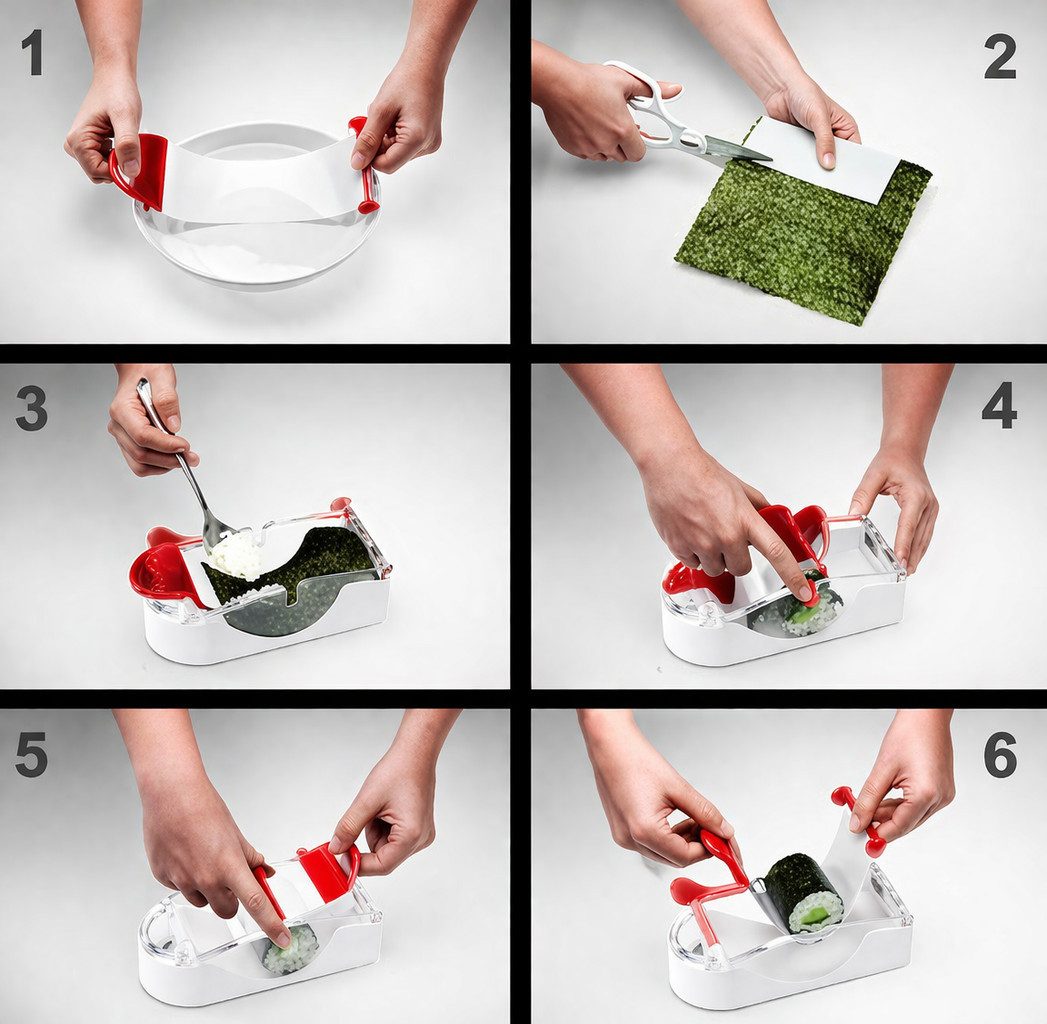 1
2
3
4
5
6