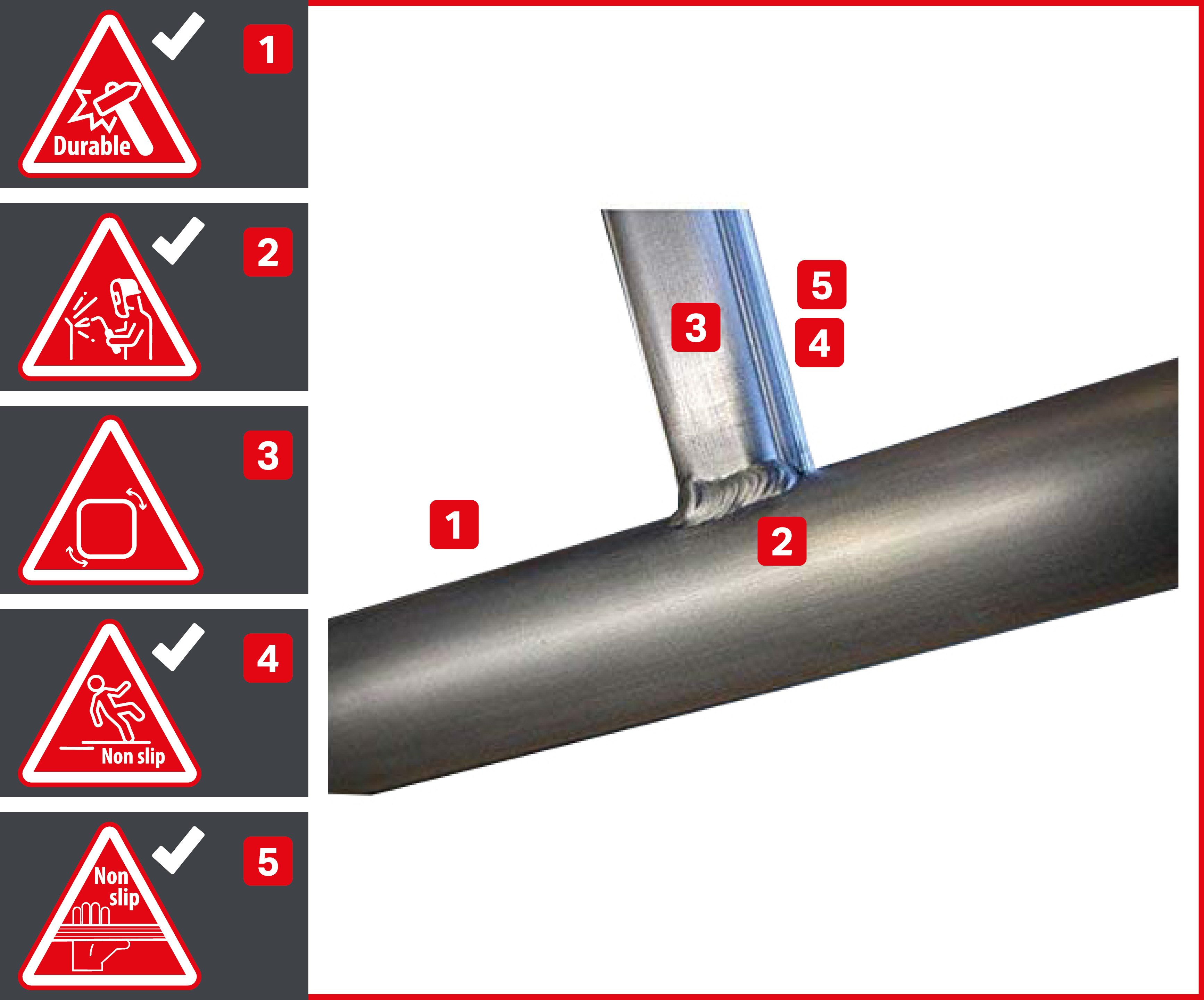 Durable
1

2

3

Non slip
4

Non slip
5

5
3
4
1
2