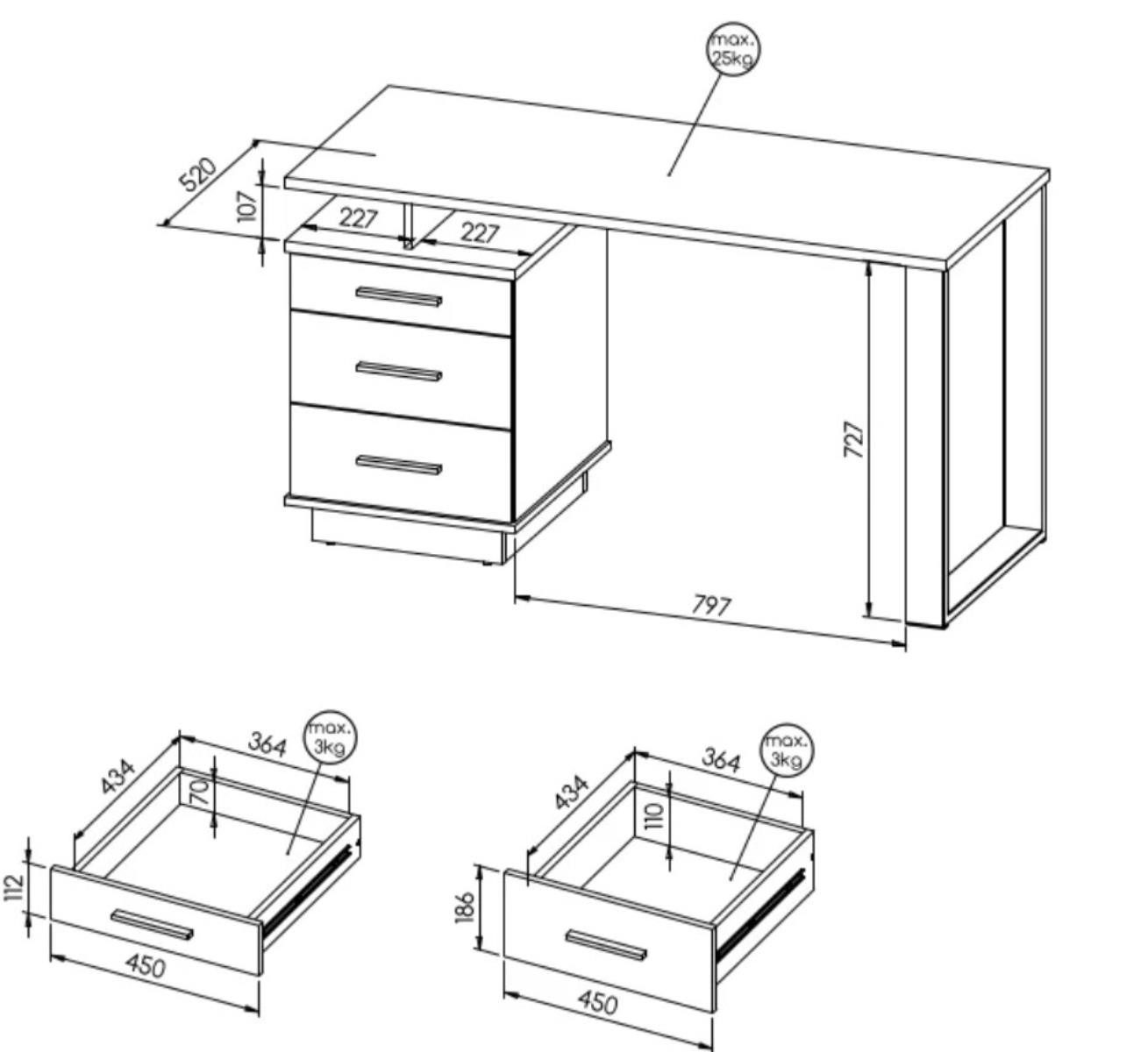 max. 25kg
520
107
227
227
727
797

434
364
max. 3kg
70
112
450

434
364
max. 3kg
110
186
450