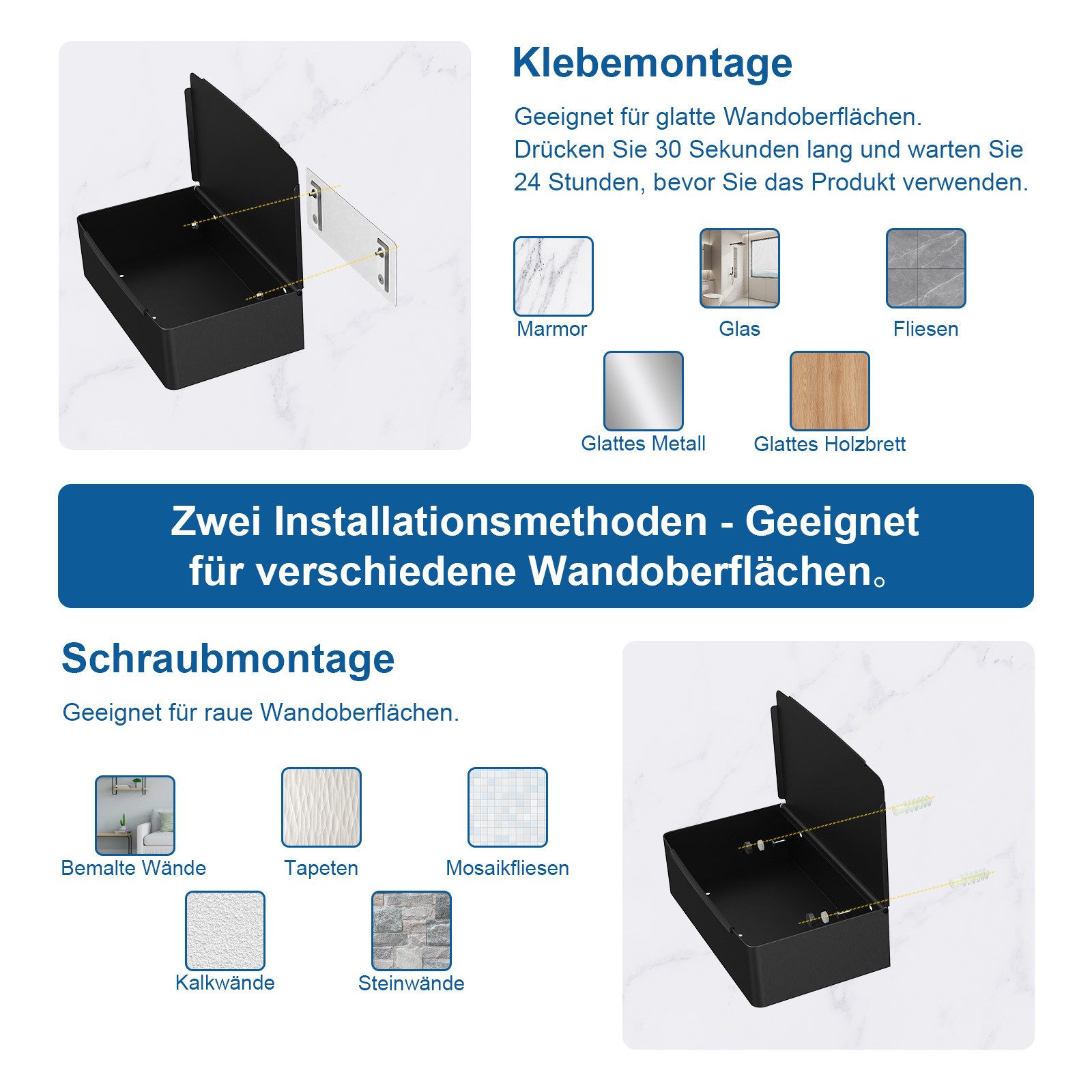 Klebemontage

Geeignet für glatte Wandoberflächen. Drücken Sie 30 Sekunden lang und warten Sie 24 Stunden, bevor Sie das Produkt verwenden.

Marmor

Glas

Fliesen

Glattes Metall

Glattes Holzbrett

Zwei Installationsmethoden - Geeignet für verschiedene Wandoberflächen。

Schraubmontage

Geeignet für raue Wandoberflächen.

Bemalte Wände

Tapeten

Mosaikfliesen

Kalkwände

Steinwände