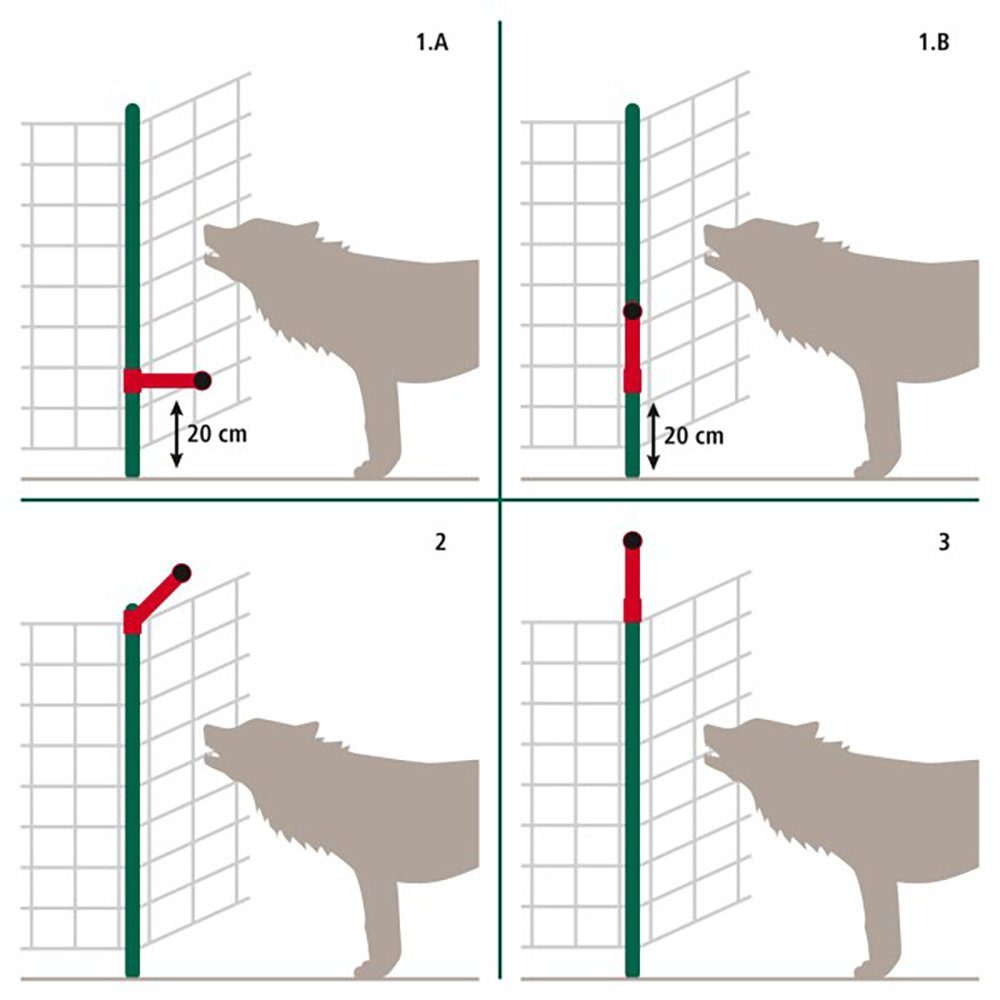 1.A

20 cm

1.B

20 cm

2

3