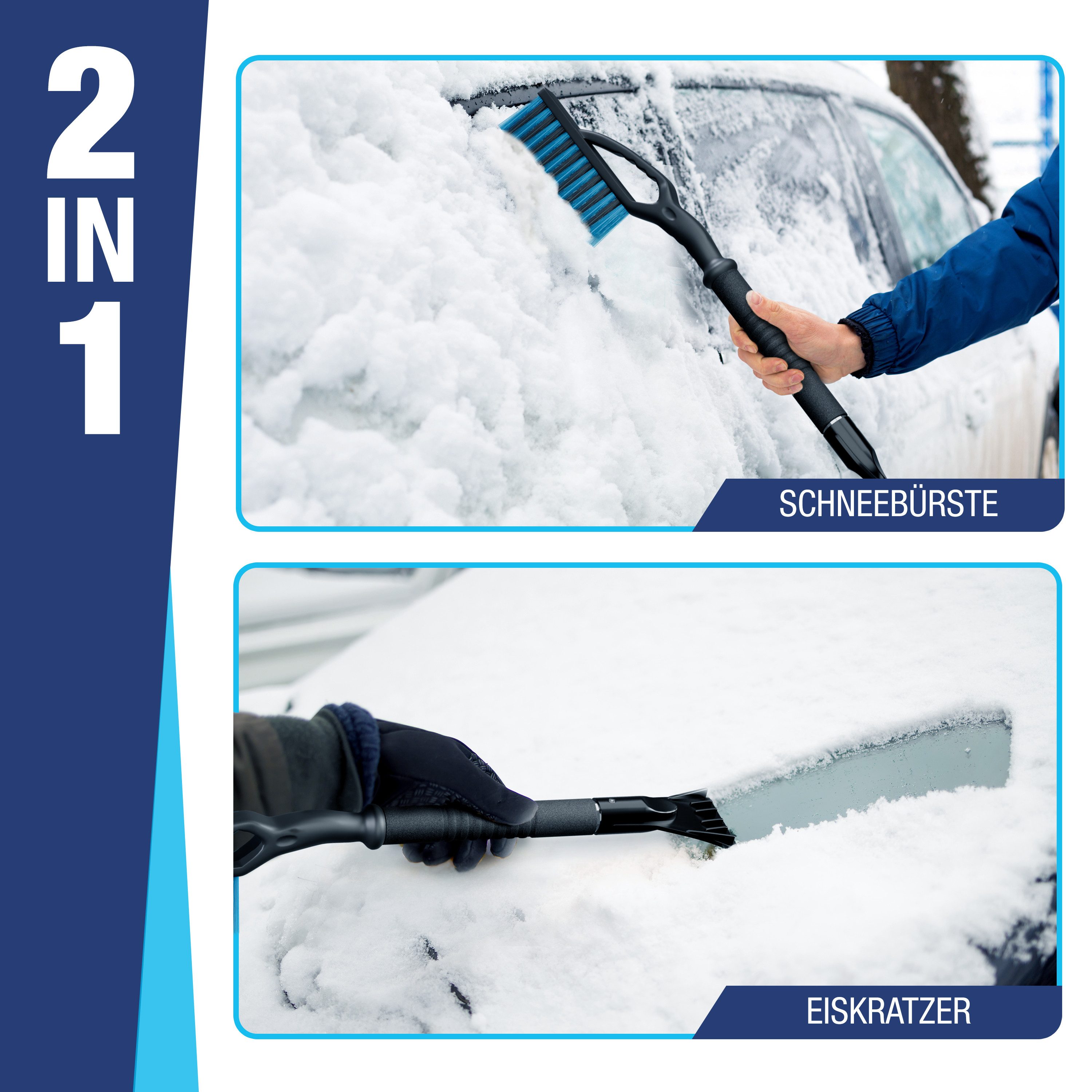 2 IN 1

SCHNEEBÜRSTE

EISKRATZER