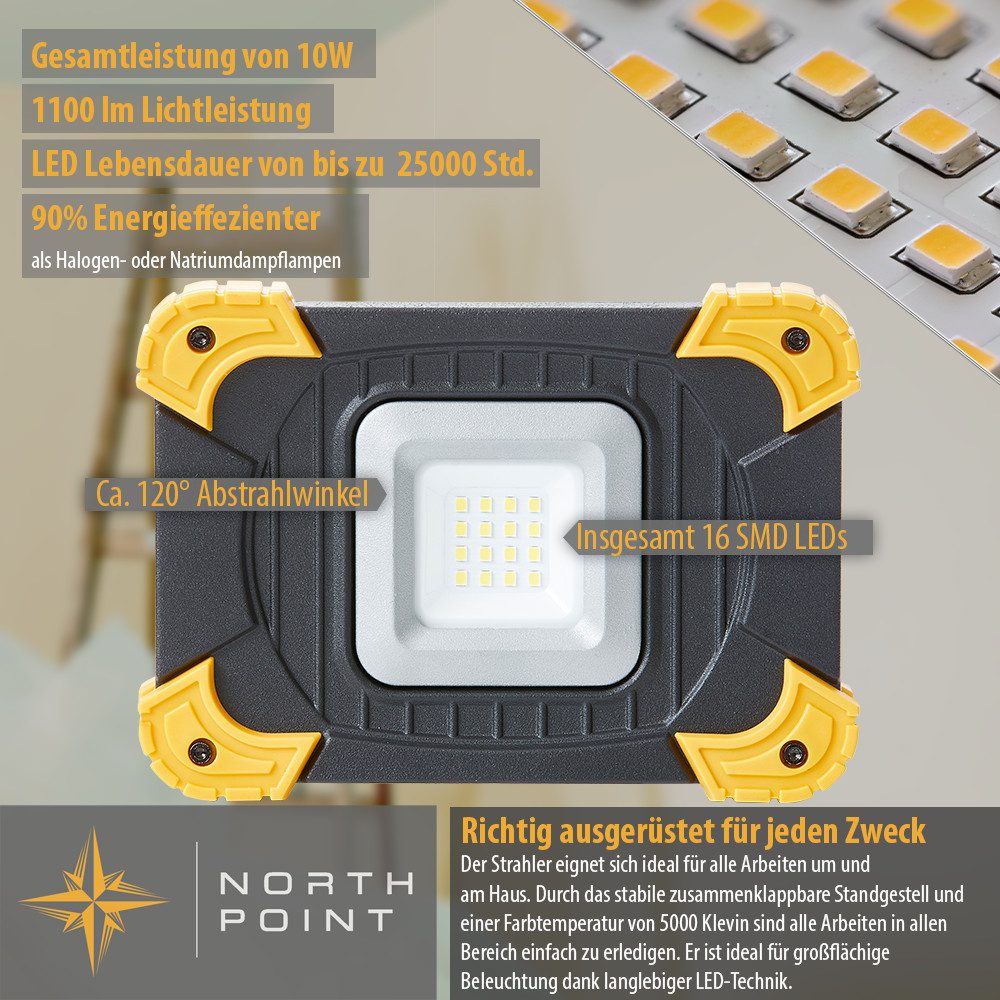 Gesamtleistung von 10W

1100 lm Lichtleistung

LED Lebensdauer von bis zu 25000 Std.

90% Energieffezienter

als Halogen- oder Natriumdampflampen

Ca. 120° Abstrahlwinkel

Insgesamt 16 SMD LEDs

NORTH POINT

Richtig ausgerüstet für jeden Zweck

Der Strahler eignet sich ideal für alle Arbeiten um und am Haus. Durch das stabile zusammenklappbare Standgestell und einer Farbtemperatur von 5000 Klevin sind alle Arbeiten in allen Bereich einfach zu erledigen. Er ist ideal für großflächige Beleuchtung dank langlebiger LED-Technik.