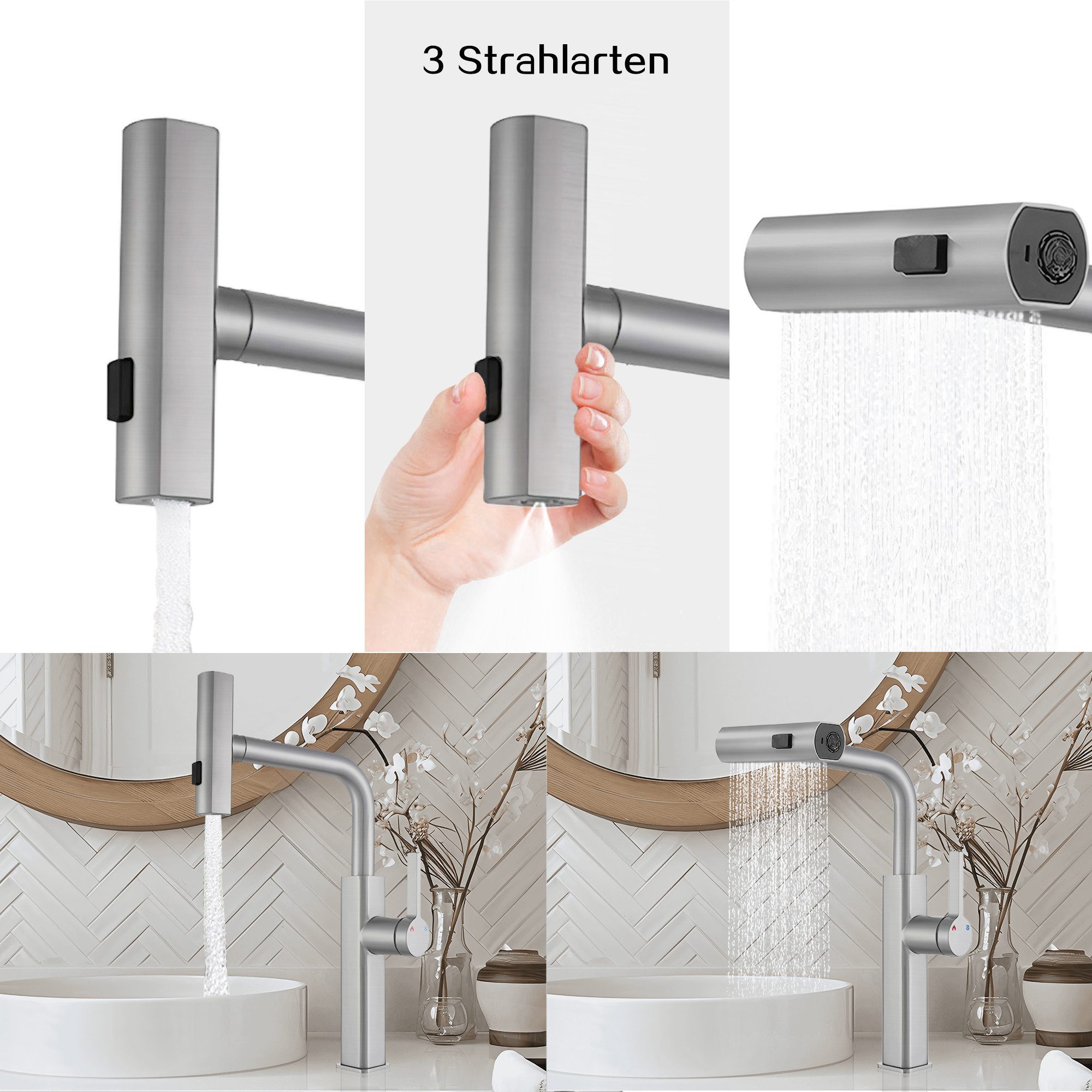 3 Strahlarten