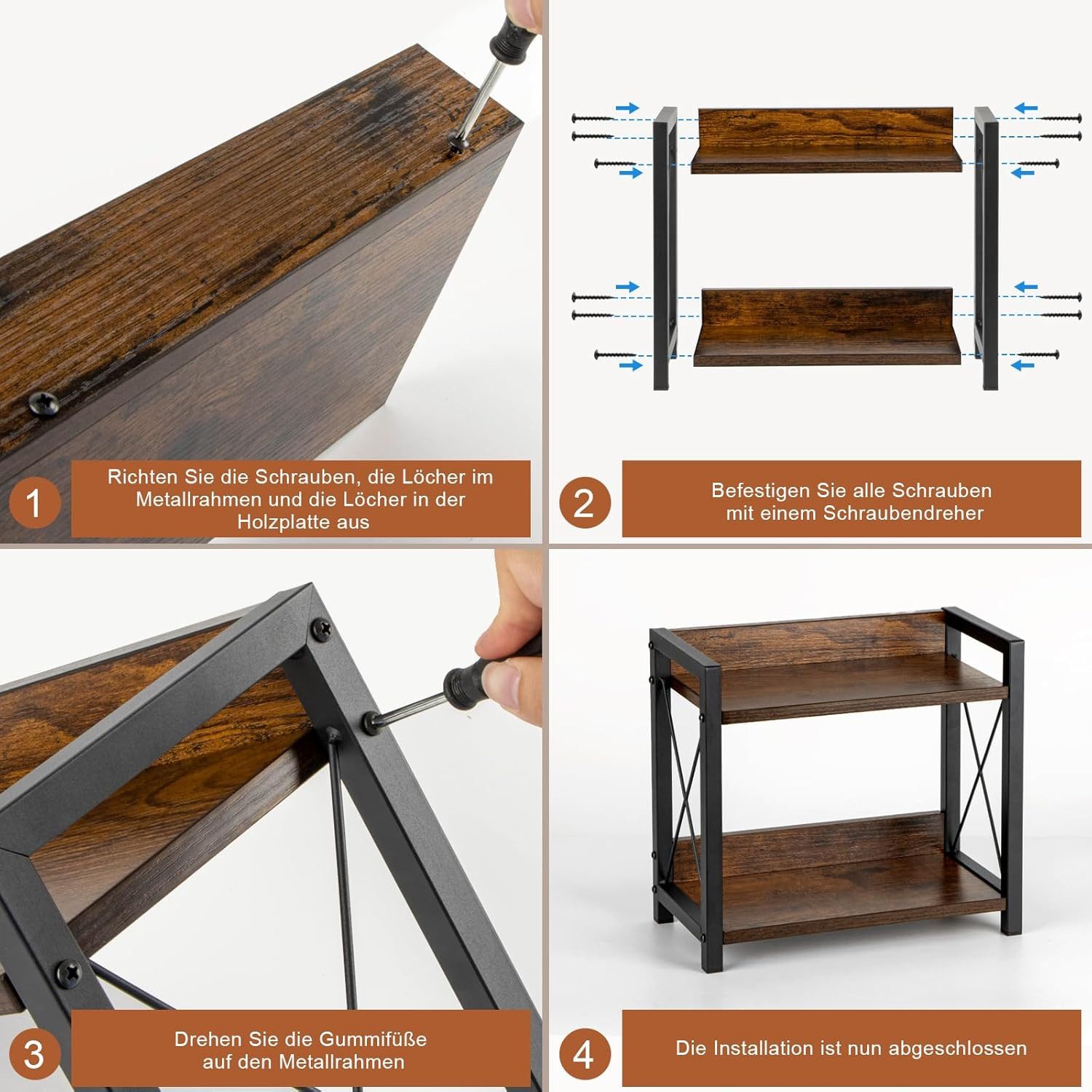 1

Richten Sie die Schrauben, die Löcher im Metallrahmen und die Löcher in der Holzplatte aus

2

Befestigen Sie alle Schrauben mit einem Schraubendreher

3

Drehen Sie die Gummifüße auf den Metallrahmen

4

Die Installation ist nun abgeschlossen