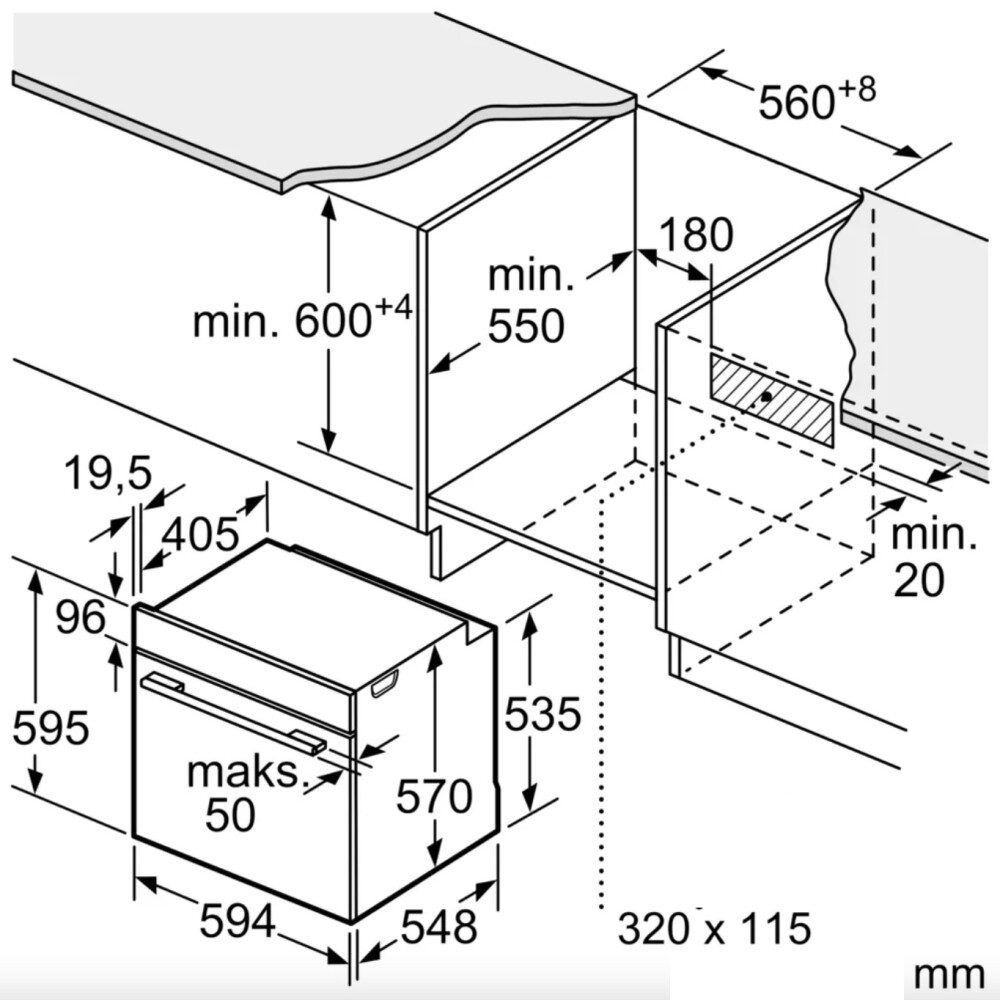 $560^{+8}$

180

min. $600^{+4}$

min.
550

19,5

405

min.
20

96

595

535

maks.
50

570

594

548

320 x 115

mm