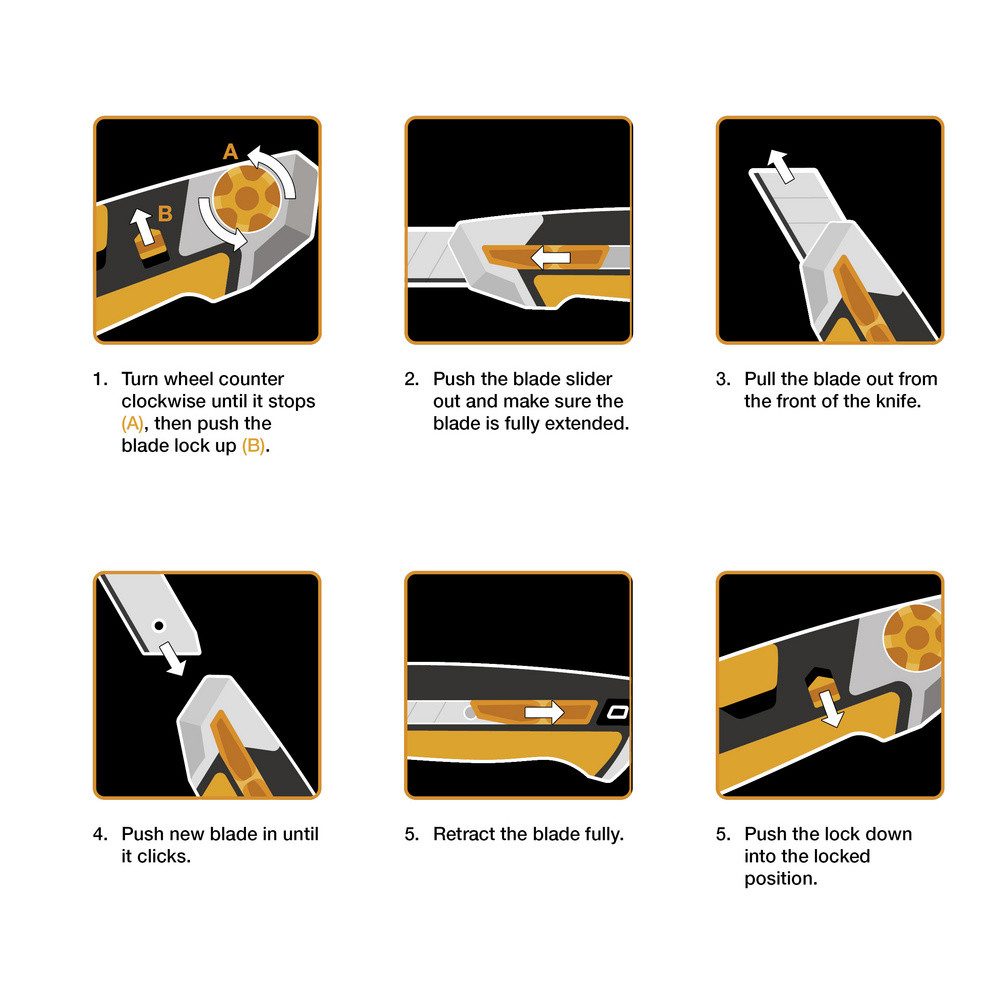 A

B

1. Turn wheel counter clockwise until it stops (A), then push the blade lock up (B).

2. Push the blade slider out and make sure the blade is fully extended.

3. Pull the blade out from the front of the knife.

4. Push new blade in until it clicks.

5. Retract the blade fully.

5. Push the lock down into the locked position.